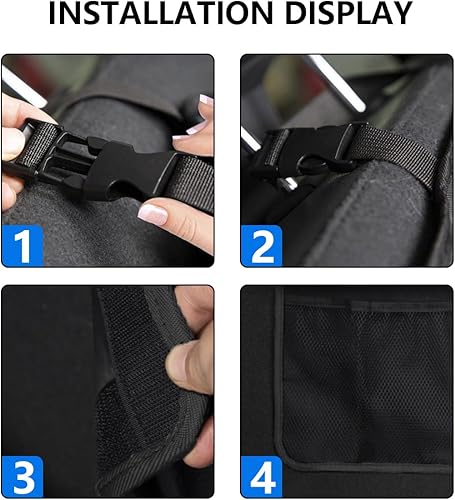 INSTALLATION DISPLAY

1

2

3

4