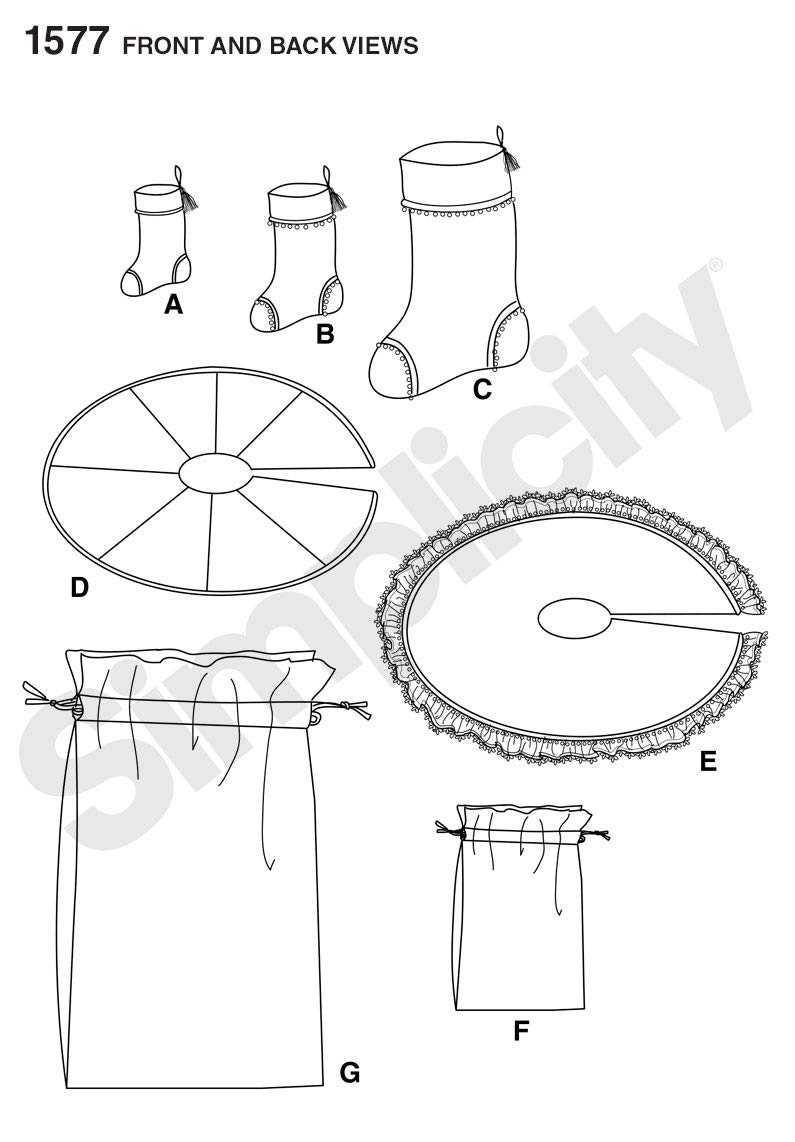 1577 FRONT AND BACK VIEWS

A

B

C

D

E

F

G

Simplicity®