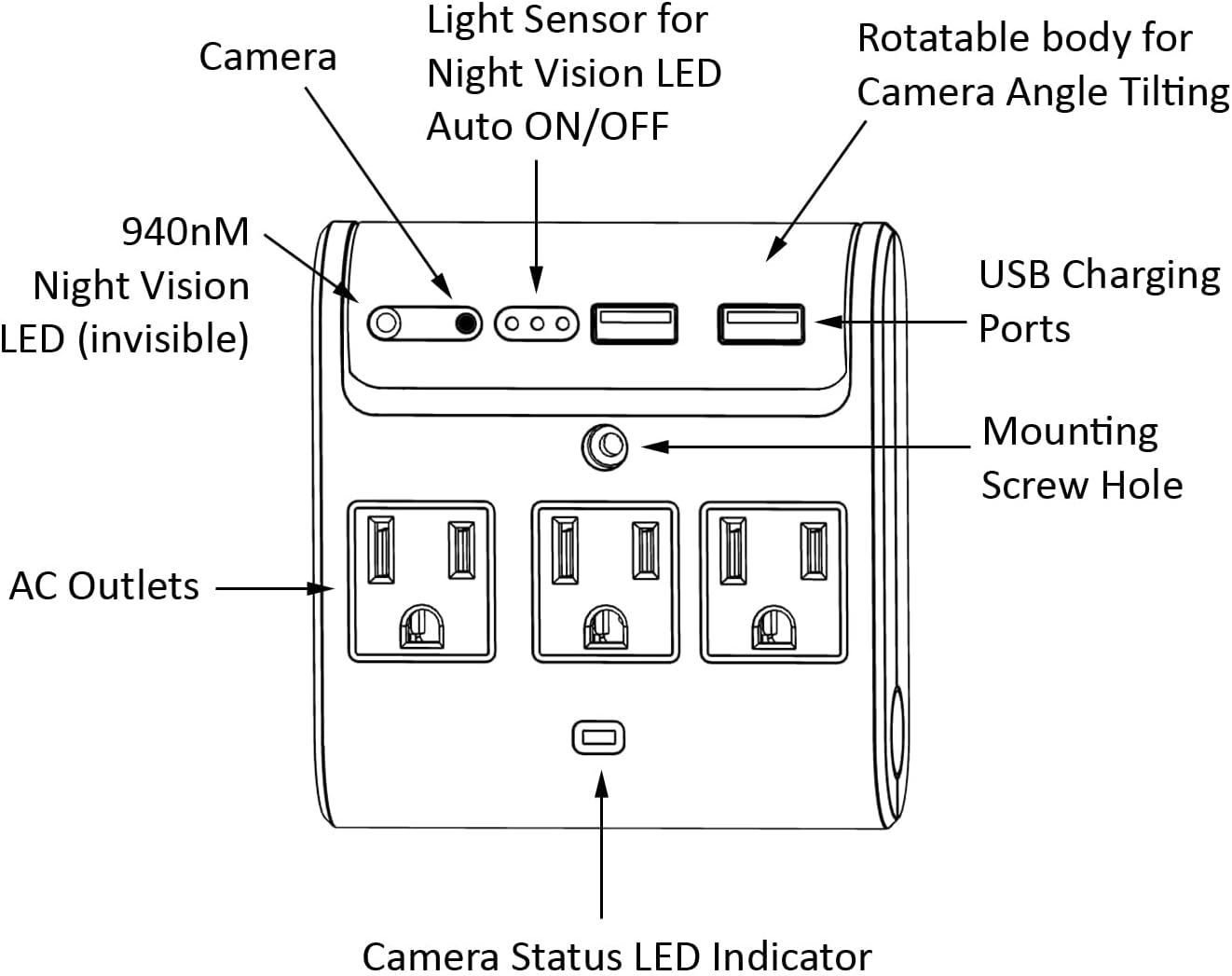 Camera

Light Sensor for Night Vision LED Auto ON/OFF

Rotatable body for Camera Angle Tilting

940nM Night Vision LED (invisible)

USB Charging Ports

Mounting Screw Hole

AC Outlets

Camera Status LED Indicator