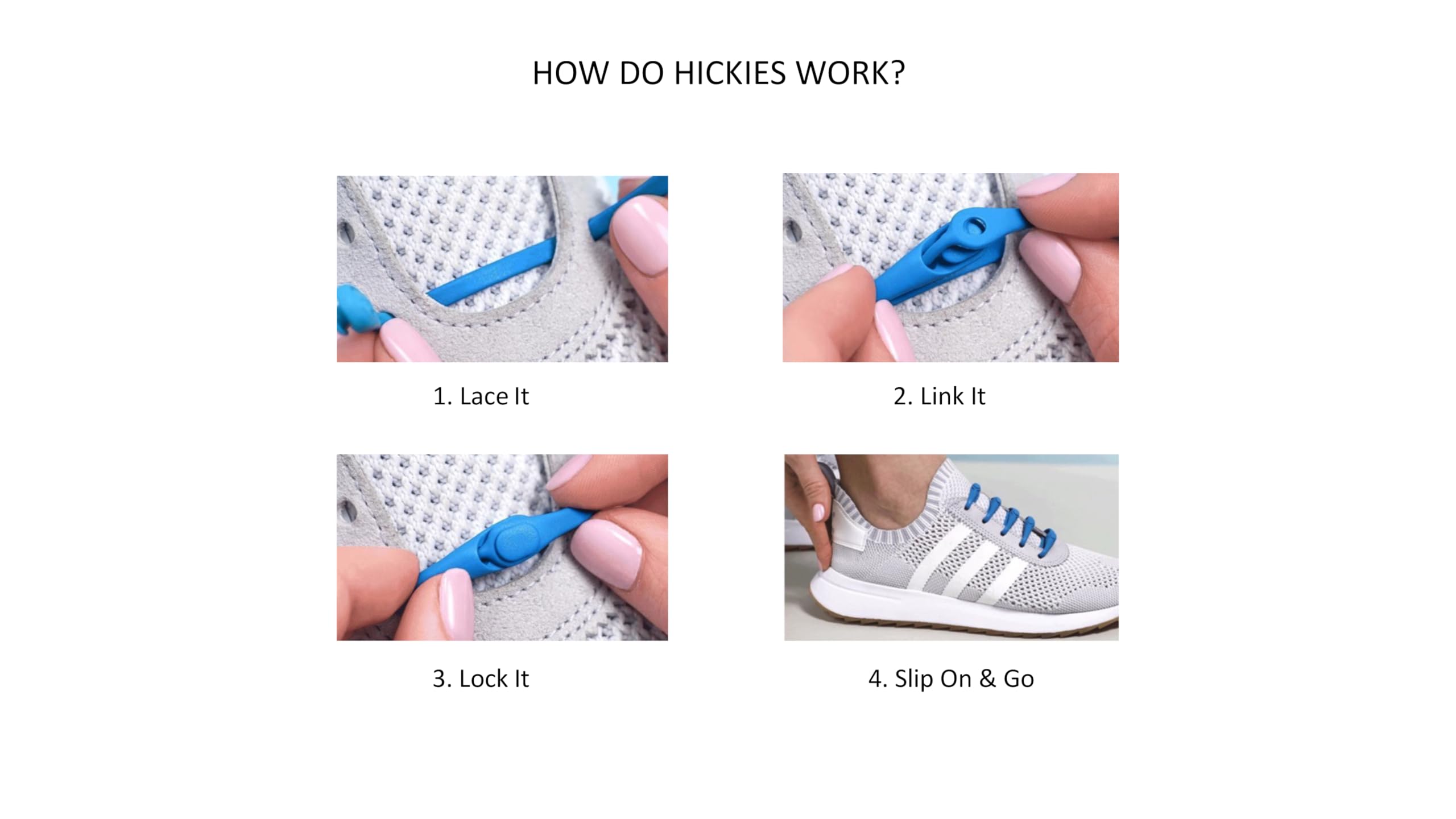 HOW DO HICKIES WORK?

1. Lace It

2. Link It

3. Lock It

4. Slip On & Go