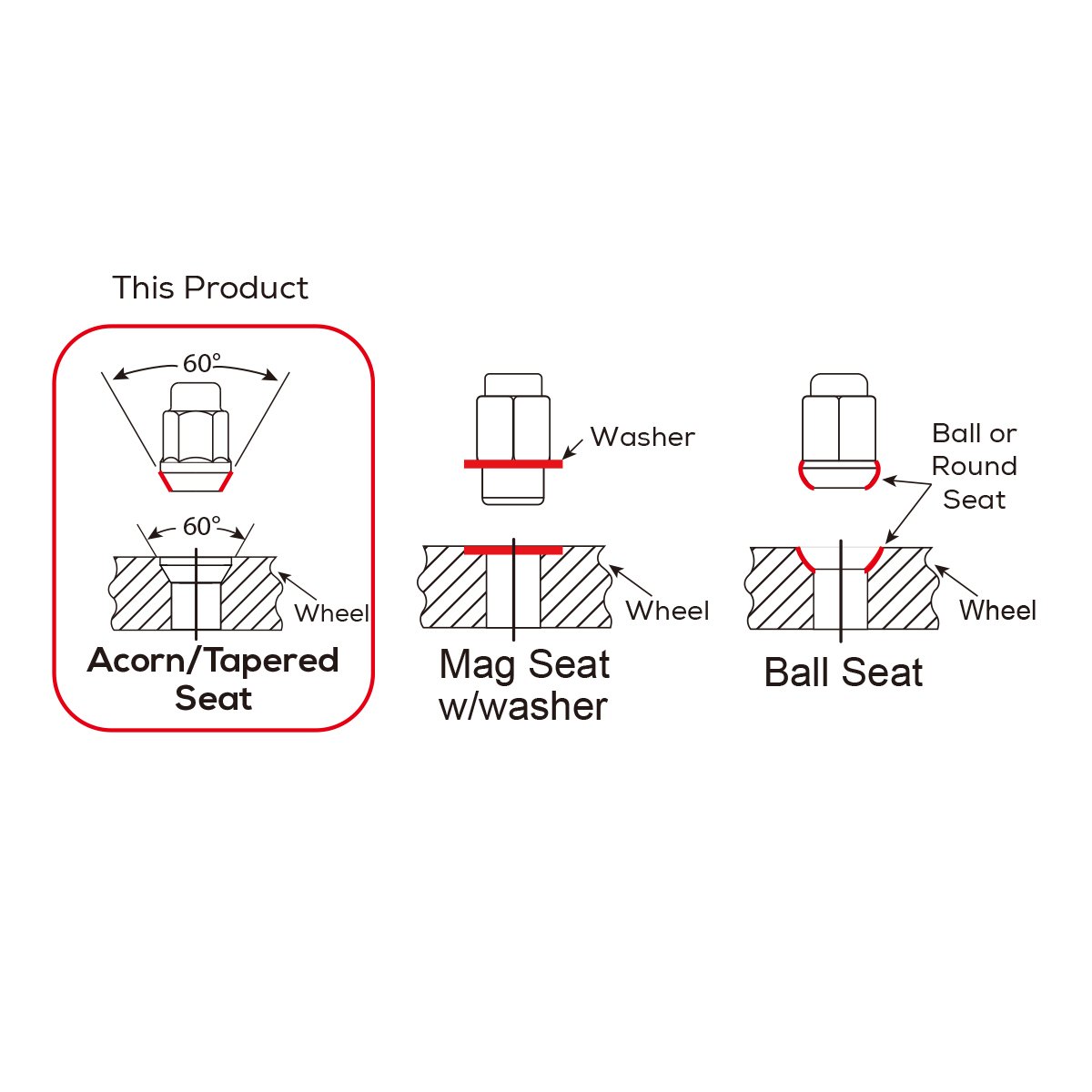 This Product

60°

60°

Wheel

Acorn/Tapered Seat

Washer

Wheel

Mag Seat w/washer

Ball or Round Seat

Wheel

Ball Seat