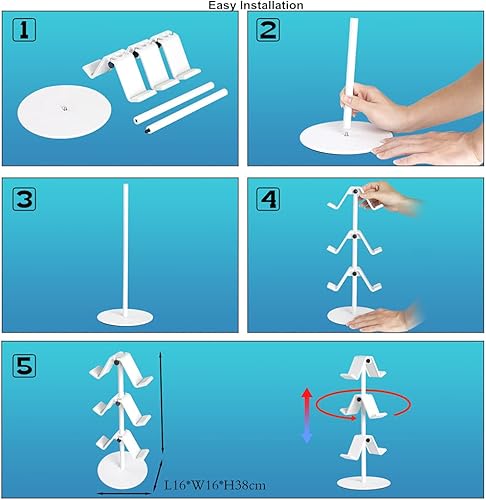 Easy Installation

1

2

3

4

5

L16*W16*H38cm