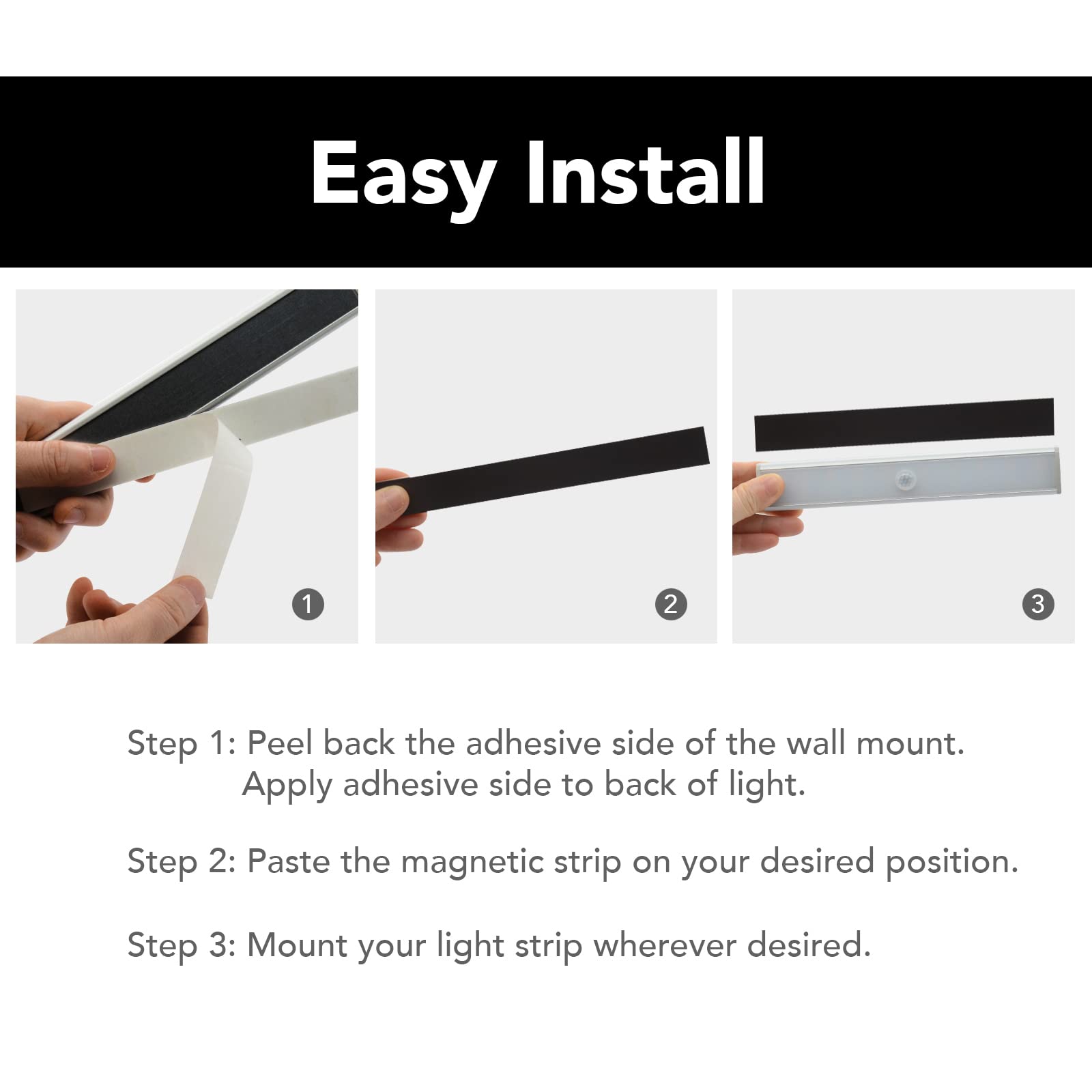 Easy Install

1

2

3

Step 1: Peel back the adhesive side of the wall mount. Apply adhesive side to back of light.

Step 2: Paste the magnetic strip on your desired position.

Step 3: Mount your light strip wherever desired.