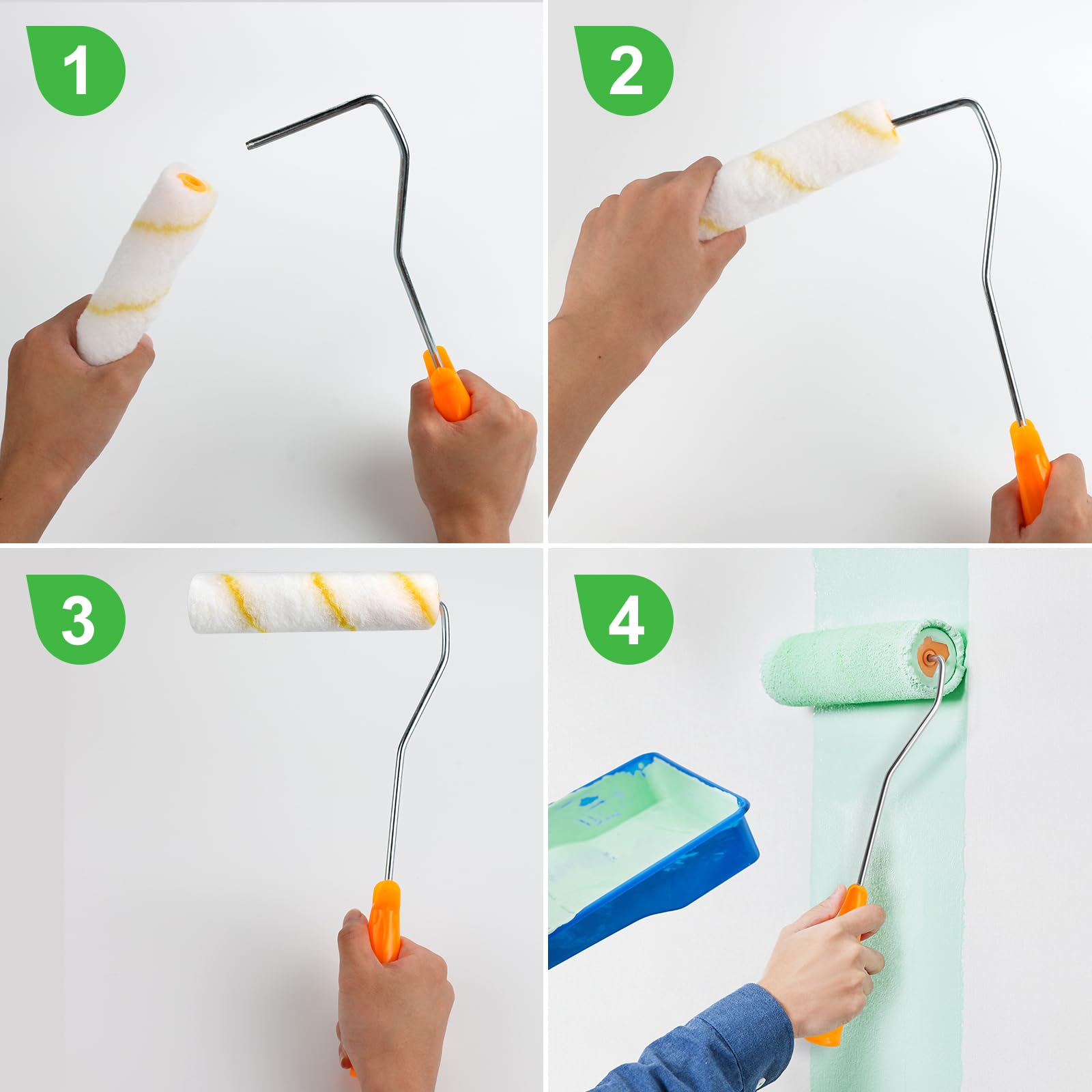 1

2

3

4