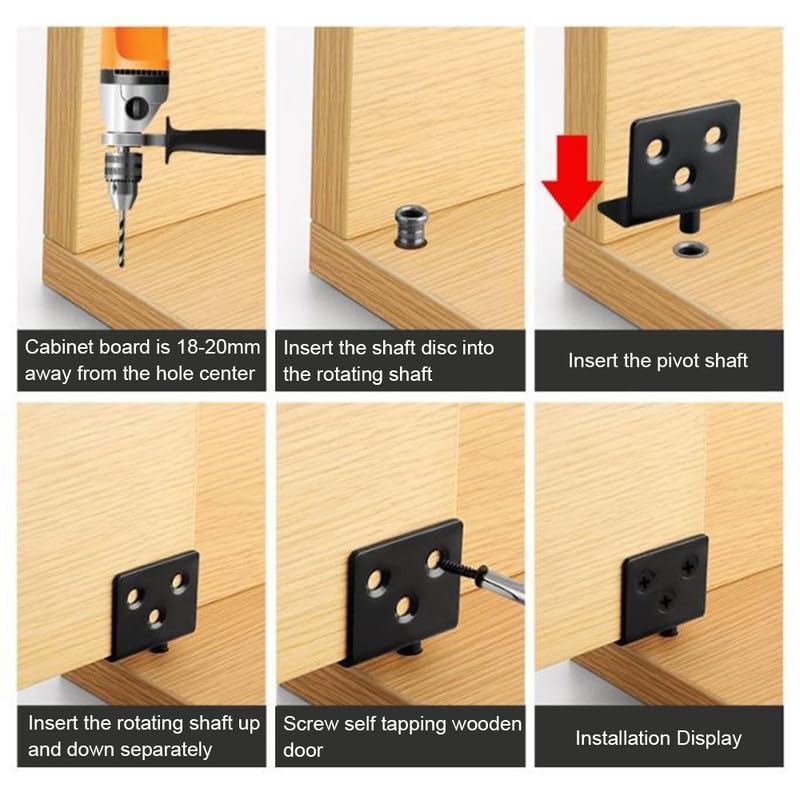 Cabinet board is 18-20mm away from the hole center

Insert the shaft disc into the rotating shaft

Insert the pivot shaft

Insert the rotating shaft up and down separately

Screw self tapping wooden door

Installation Display