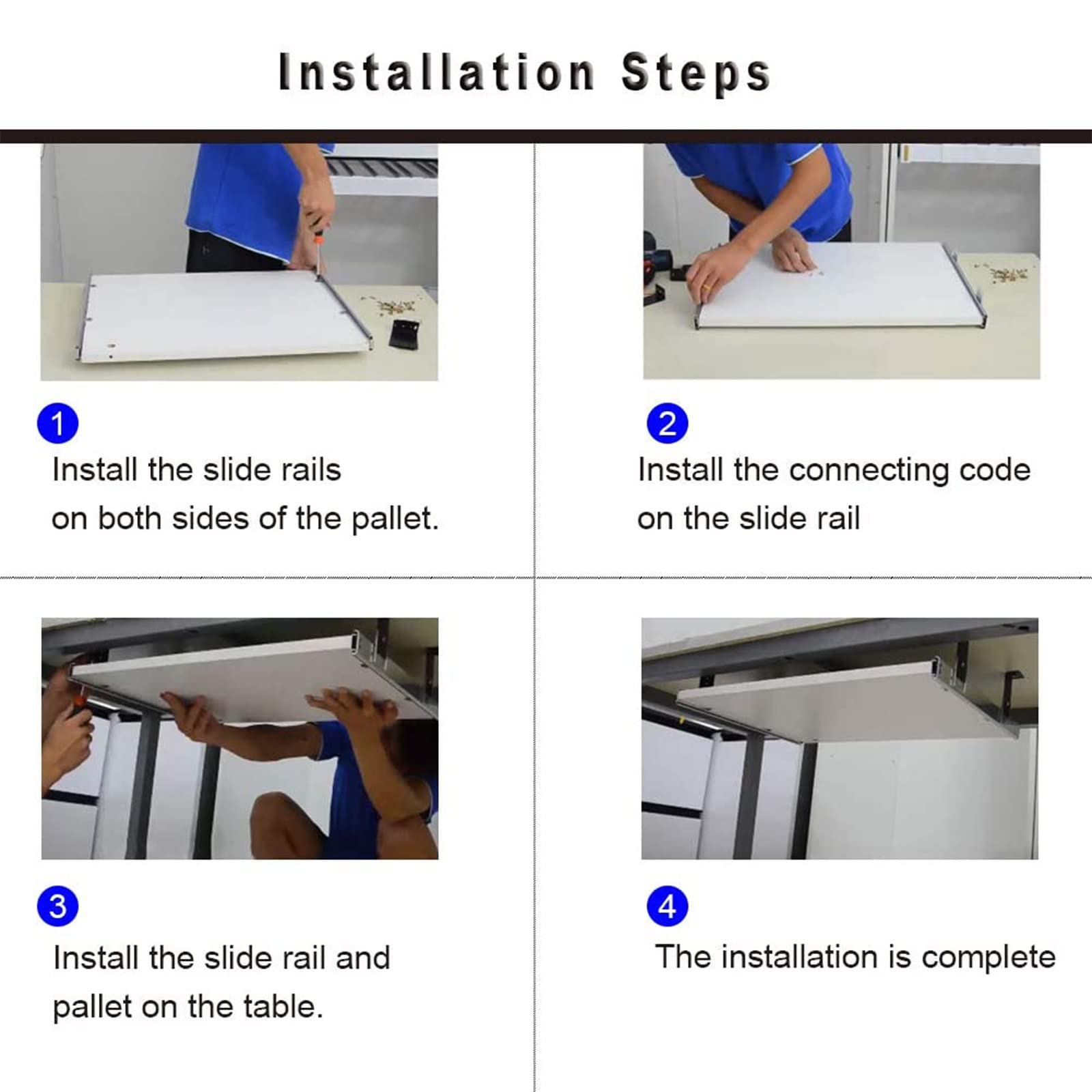 Installation Steps

1
Install the slide rails on both sides of the pallet.

2
Install the connecting code on the slide rail

3
Install the slide rail and pallet on the table.

4
The installation is complete