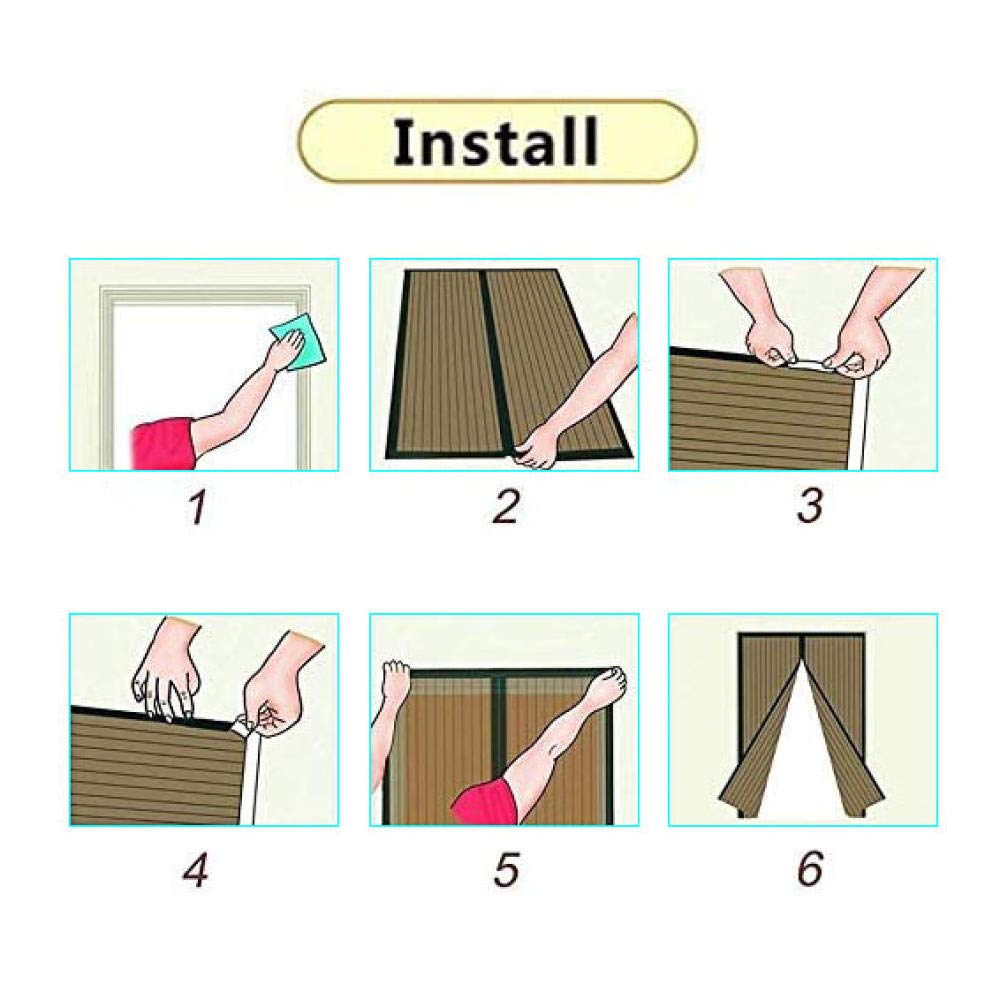 Install

1

2

3

4

5

6