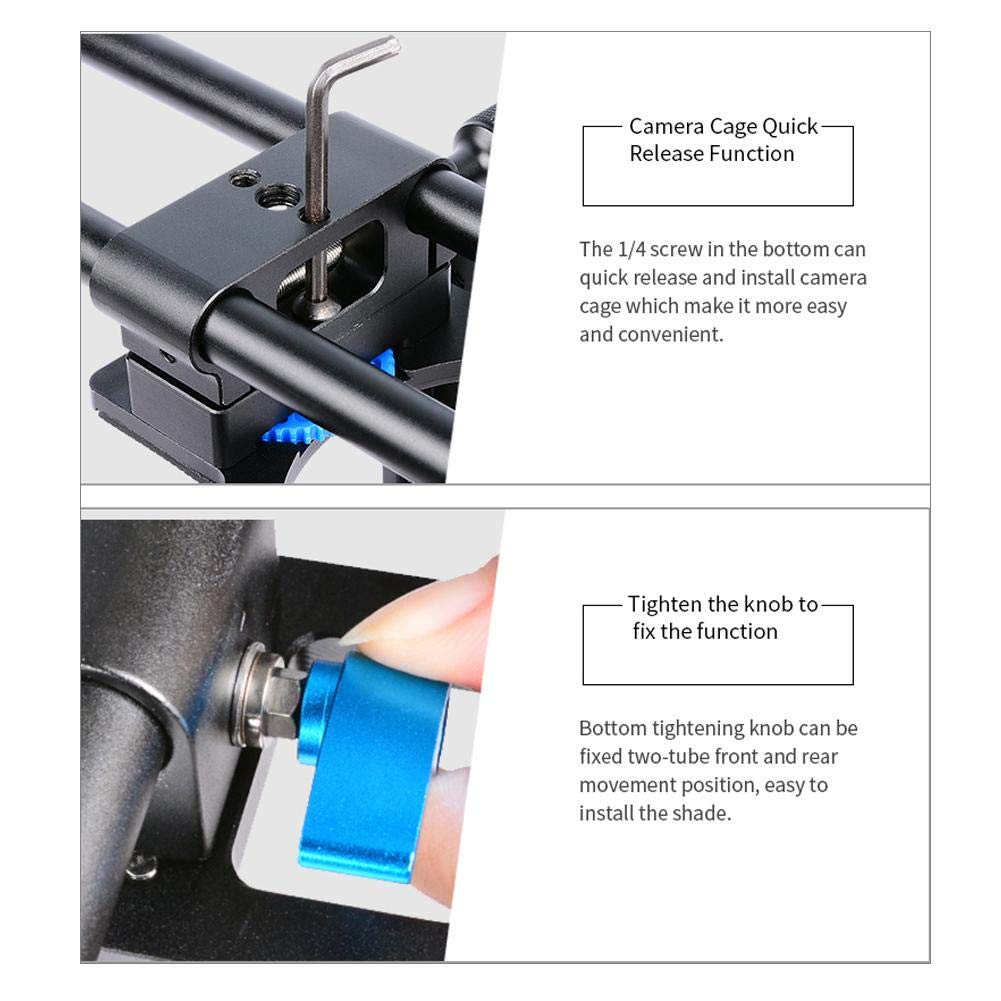 Camera Cage Quick Release Function

The 1/4 screw in the bottom can quick release and install camera cage which make it more easy and convenient.

Tighten the knob to fix the function

Bottom tightening knob can be fixed two-tube front and rear movement position, easy to install the shade.