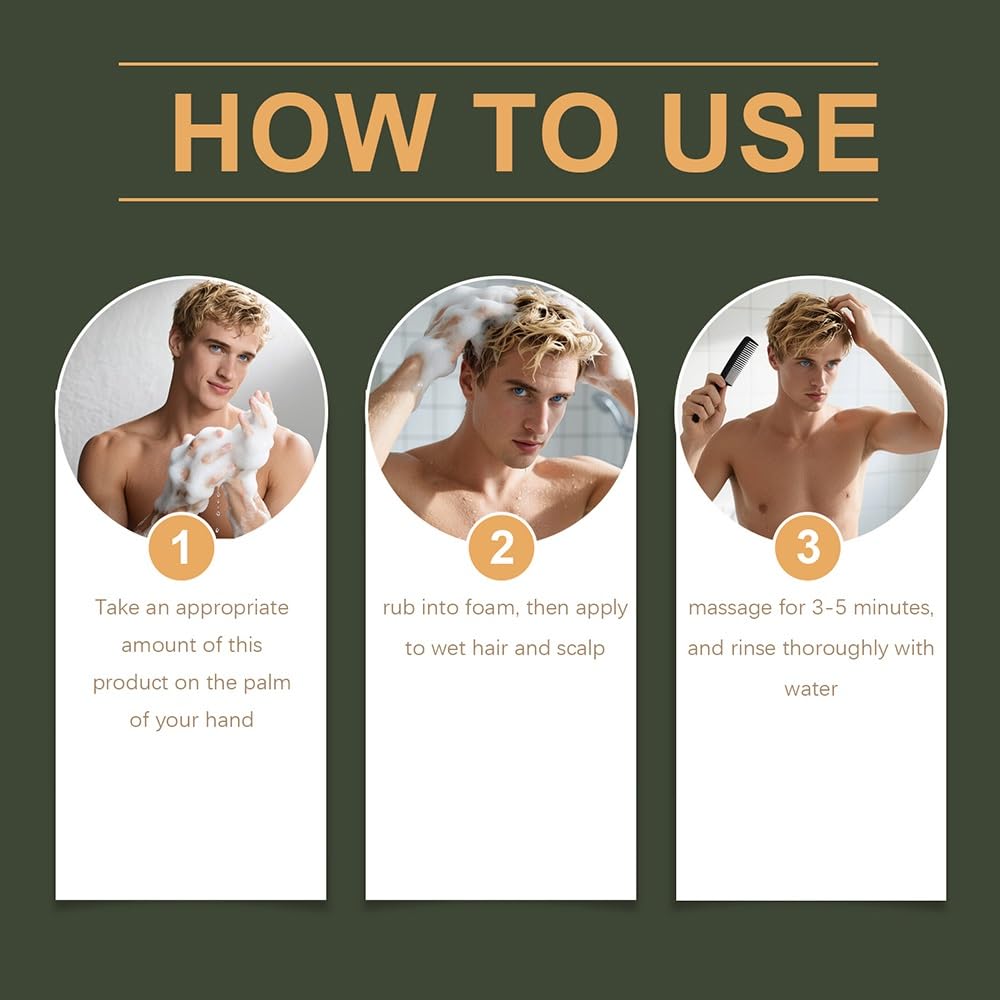 HOW TO USE

1

Take an appropriate amount of this product on the palm of your hand

2

rub into foam, then apply to wet hair and scalp

3

massage for 3-5 minutes, and rinse thoroughly with water