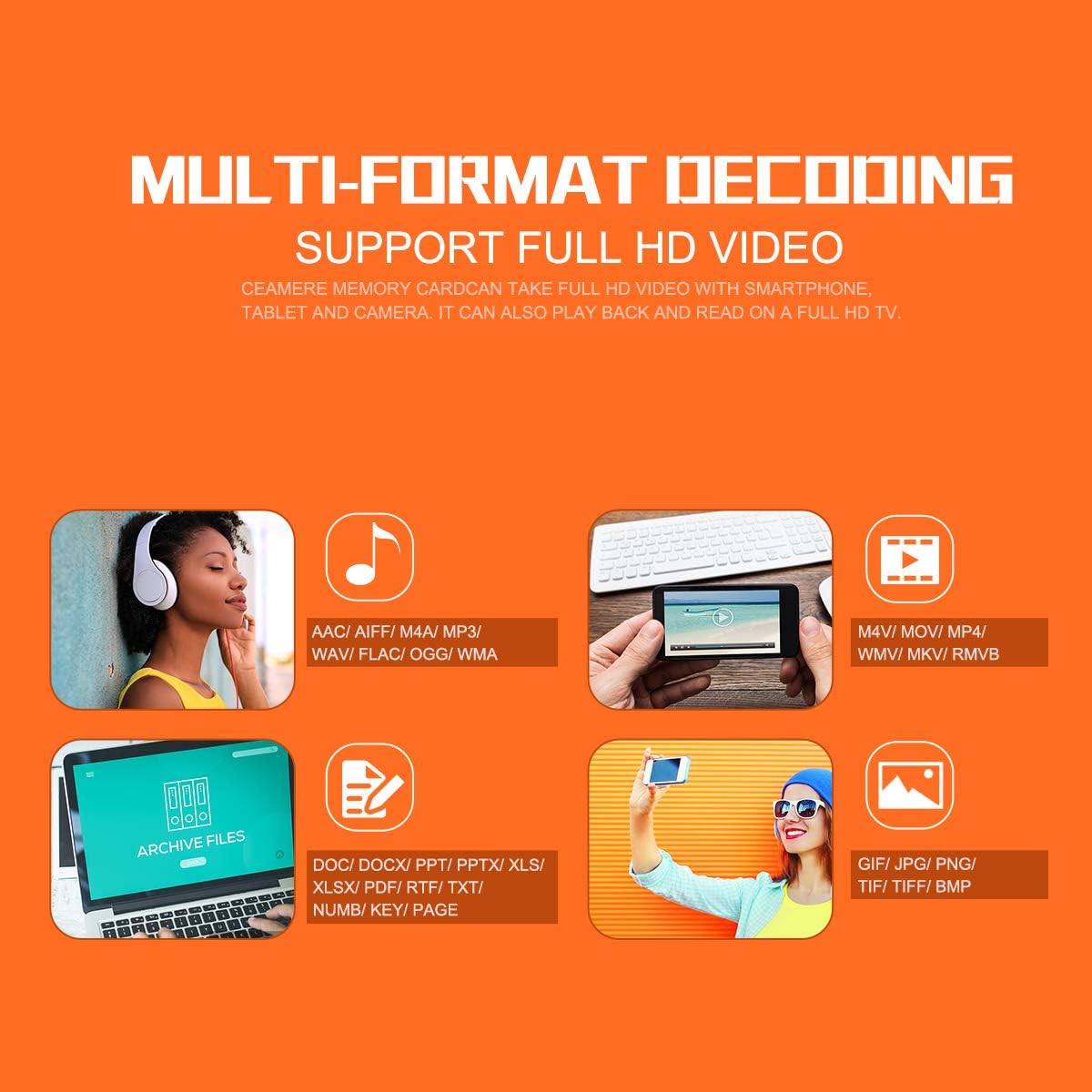 MULTI-FORMAT DECODING

SUPPORT FULL HD VIDEO

CEAMERE MEMORY CARDCAN TAKE FULL HD VIDEO WITH SMARTPHONE, TABLET AND CAMERA. IT CAN ALSO PLAY BACK AND READ ON A FULL HD TV.

AAC/ AIFF/ M4A/ MP3/ WAV/ FLAC/ OGG/ WMA

M4V/ MOV/ MP4/ WMV/ MKV/ RMVB

ARCHIVE FILES

DOC/ DOCX/ PPT/ PPTX/ XLS/ XLSX/ PDF/ RTF/ TXT/ NUMB/ KEY/ PAGE

GIF/ JPG/ PNG/ TIF/ TIFF/ BMP