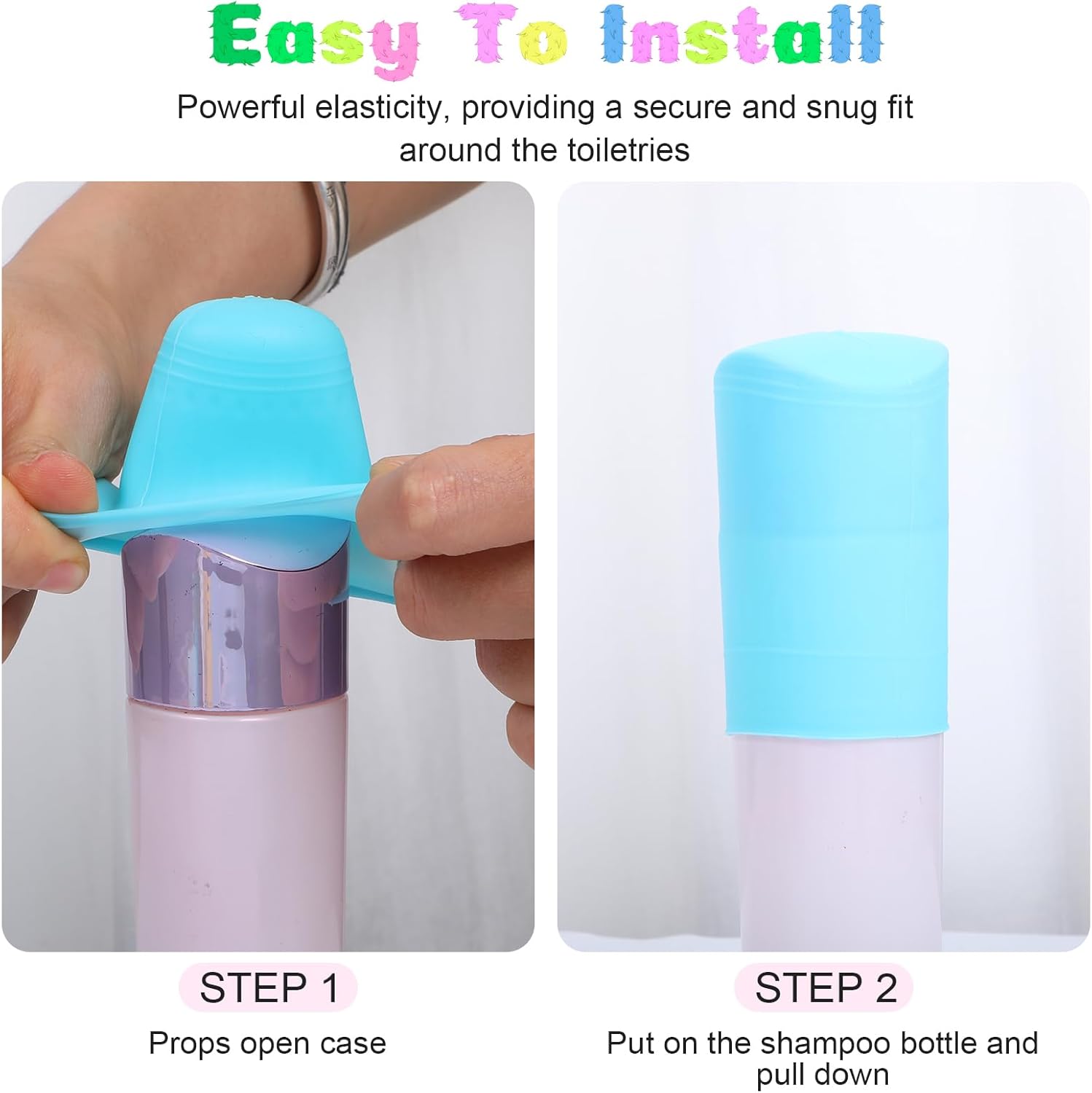 Easy To Install

Powerful elasticity, providing a secure and snug fit around the toiletries

STEP 1

Props open case

STEP 2

Put on the shampoo bottle and pull down