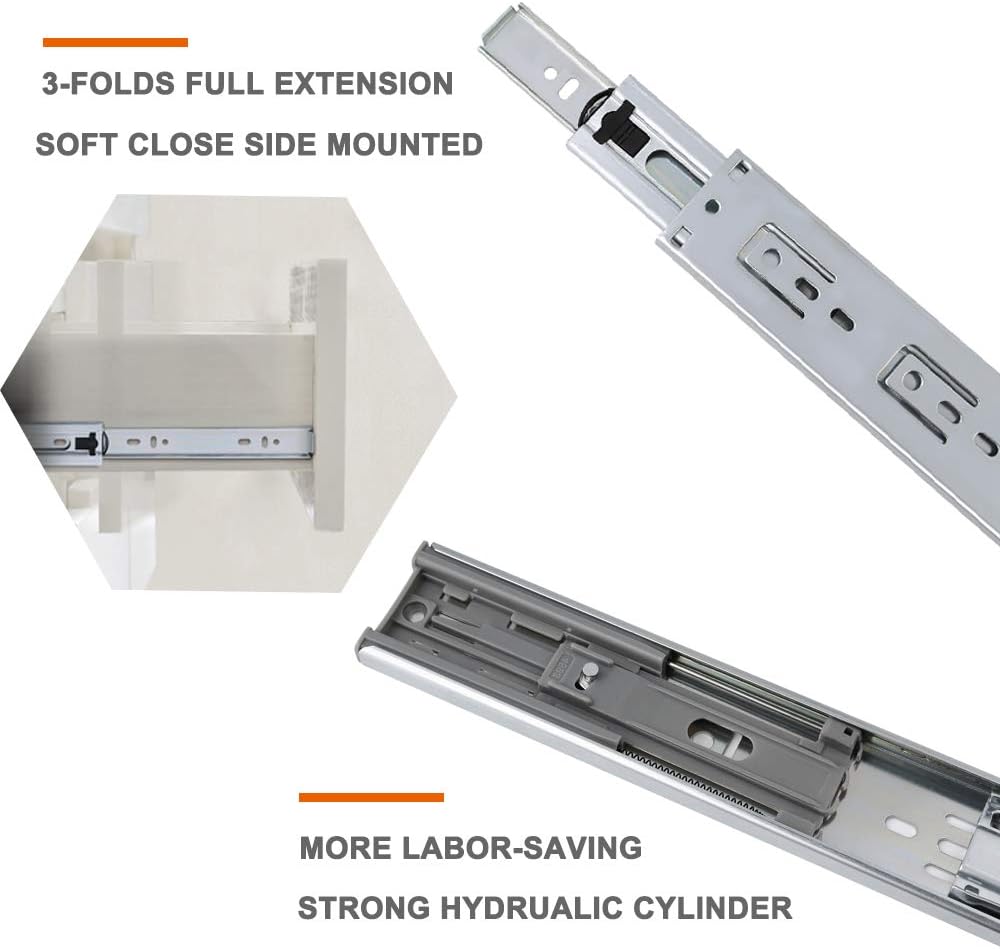 3-FOLDS FULL EXTENSION
SOFT CLOSE SIDE MOUNTED

MORE LABOR-SAVING
STRONG HYDRUALIC CYLINDER