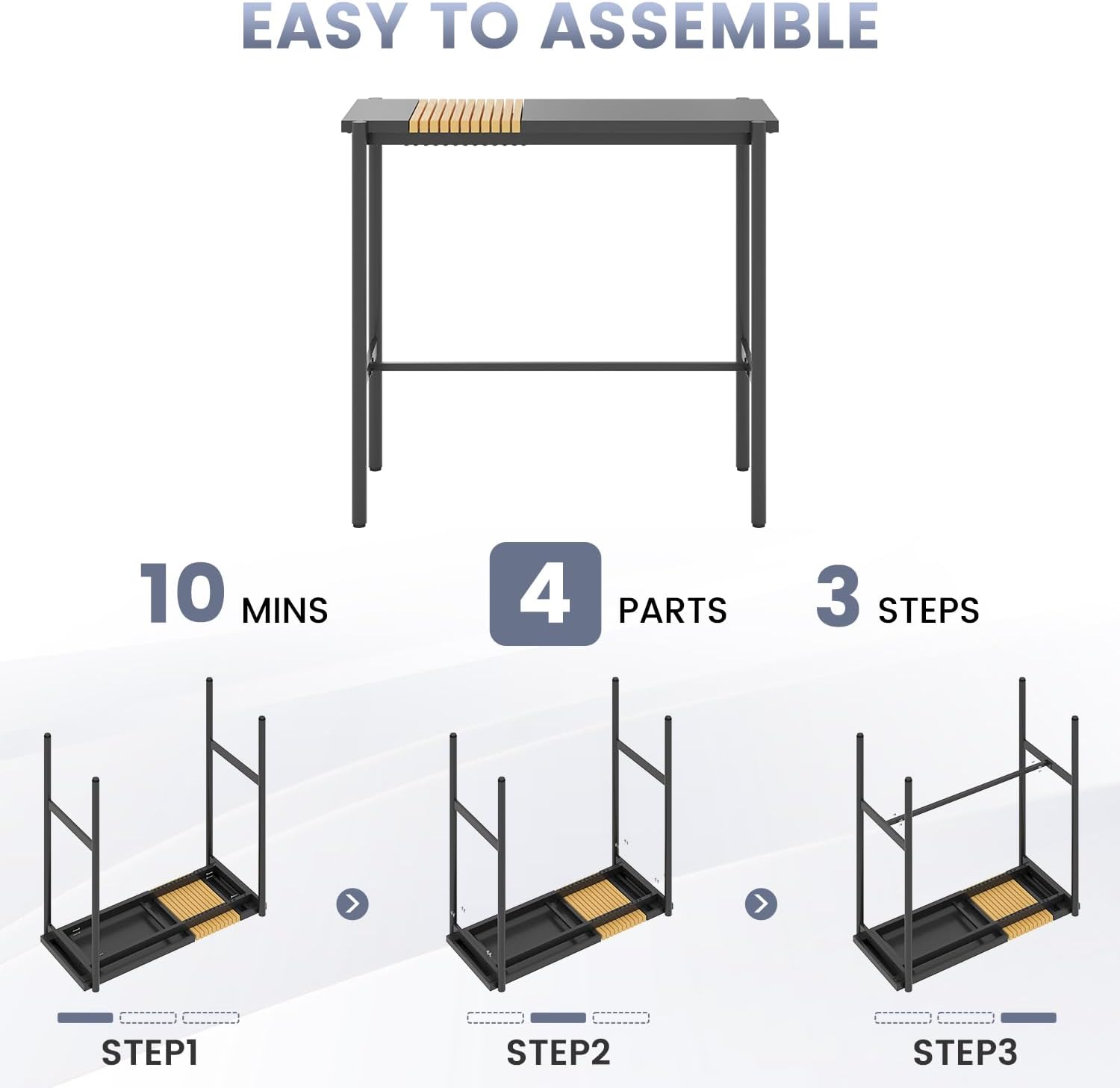 EASY TO ASSEMBLE

10 MINS

4 PARTS

3 STEPS

STEP1

STEP2

STEP3