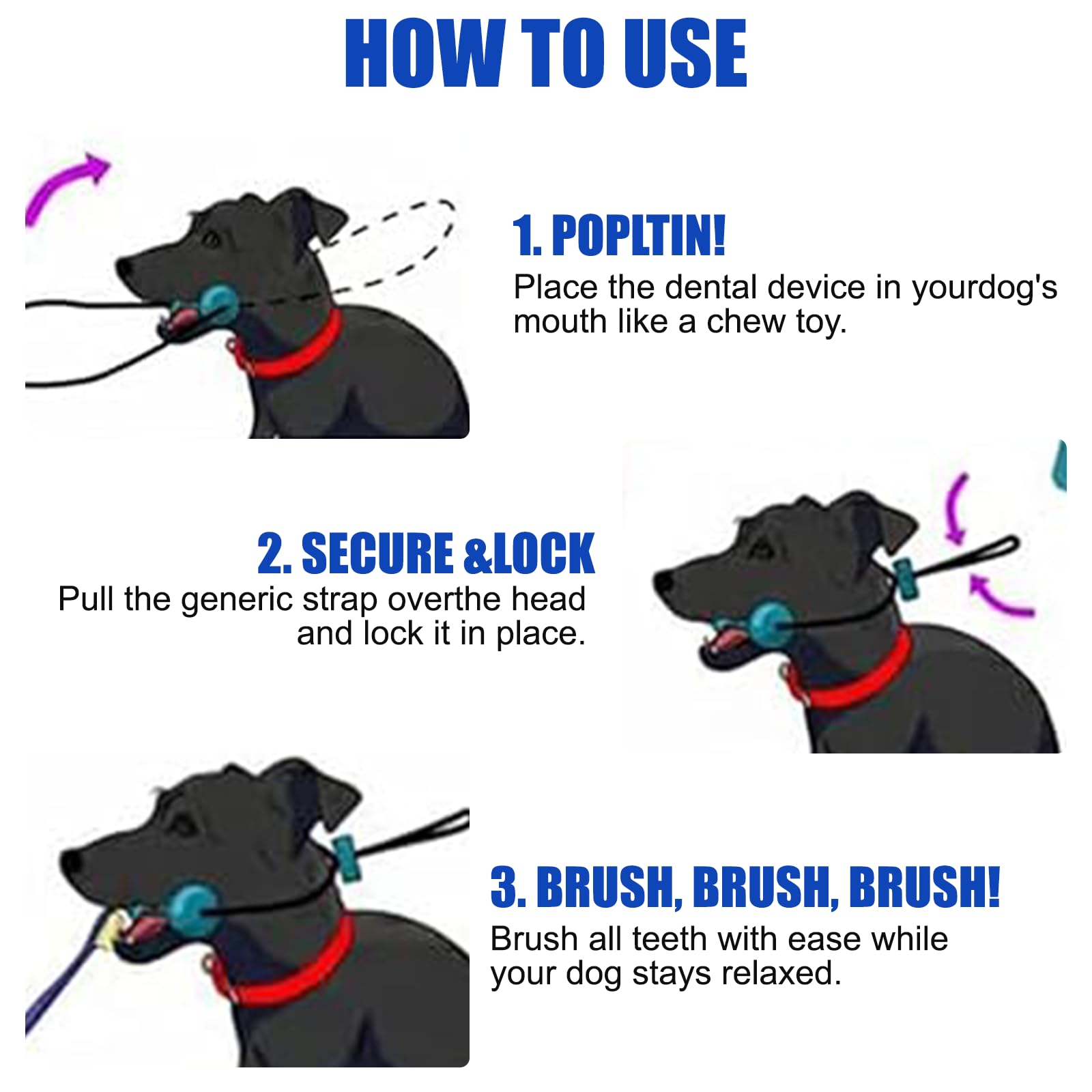 HOW TO USE

1. POPLTIN!
Place the dental device in yourdog's mouth like a chew toy.

2. SECURE &LOCK
Pull the generic strap overthe head and lock it in place.

3. BRUSH, BRUSH, BRUSH!
Brush all teeth with ease while your dog stays relaxed.