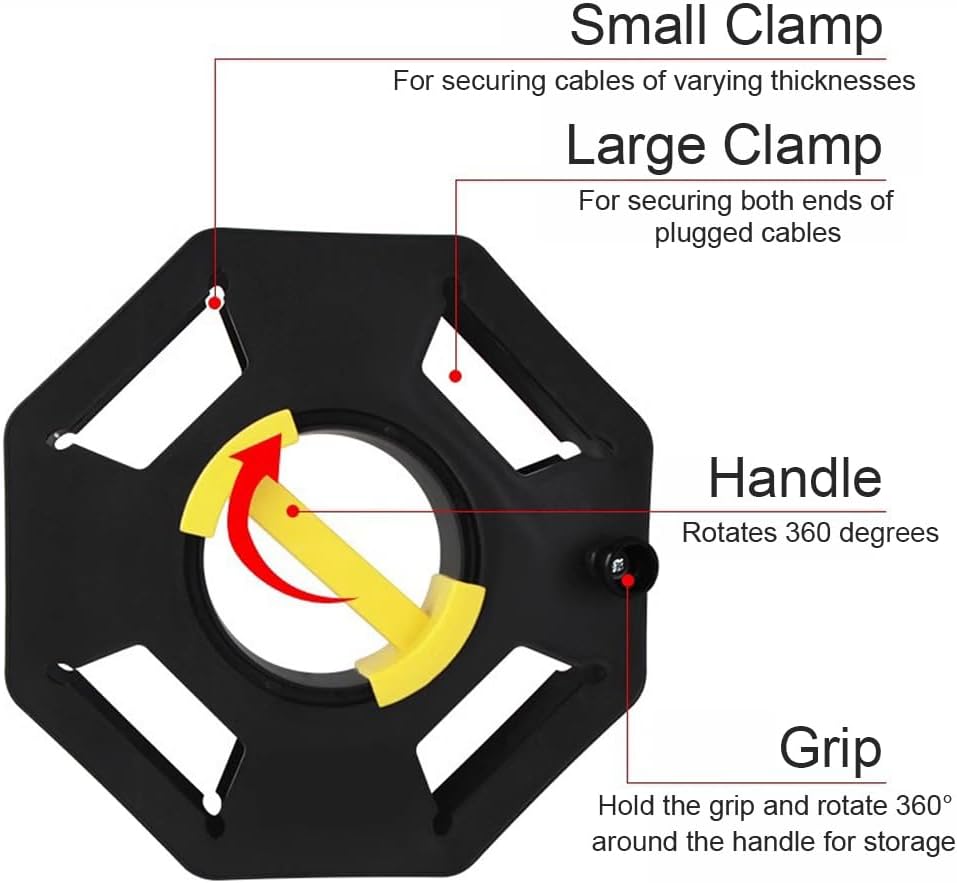 Small Clamp
For securing cables of varying thicknesses

Large Clamp
For securing both ends of plugged cables

Handle
Rotates 360 degrees

Grip
Hold the grip and rotate 360° around the handle for storage