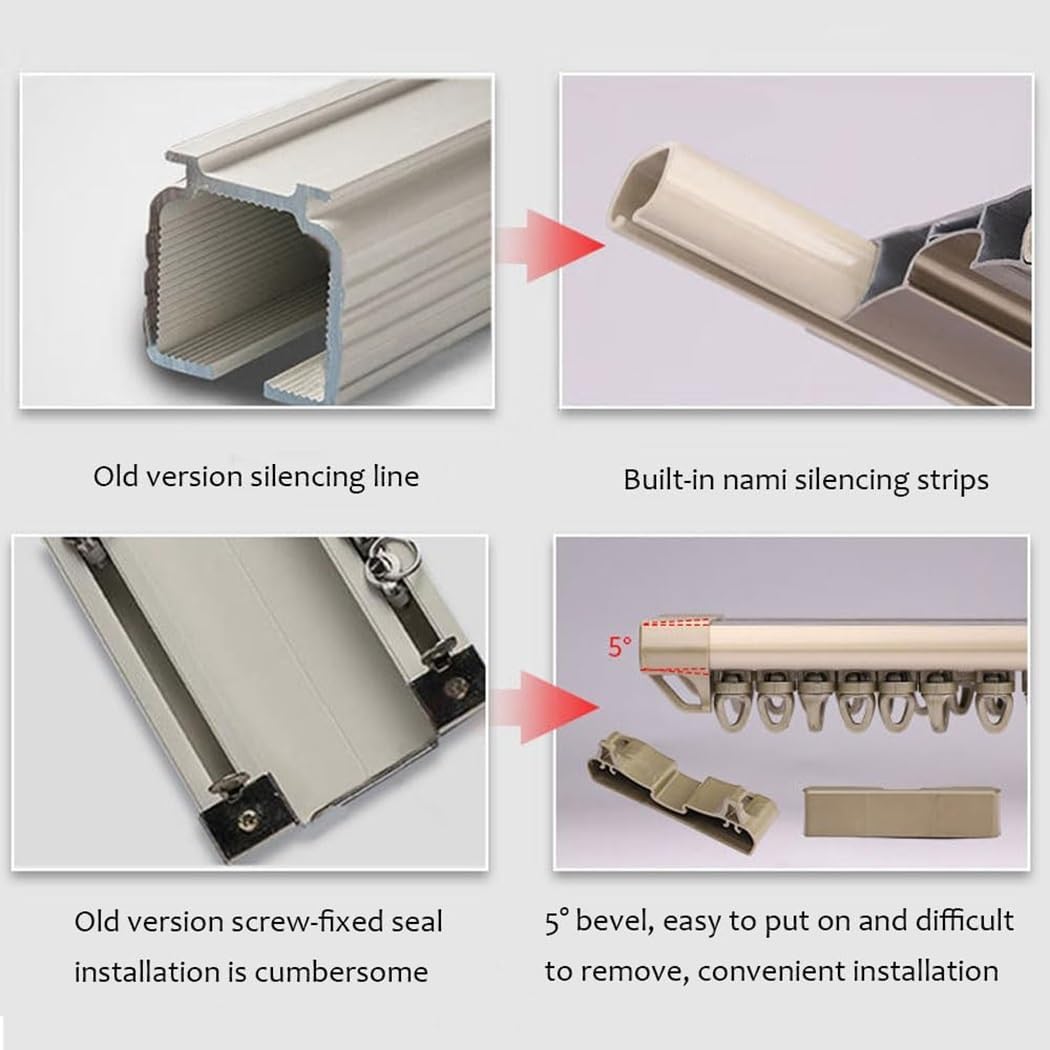 Old version silencing line

Built-in nami silencing strips

5°

Old version screw-fixed seal installation is cumbersome

5° bevel, easy to put on and difficult to remove, convenient installation