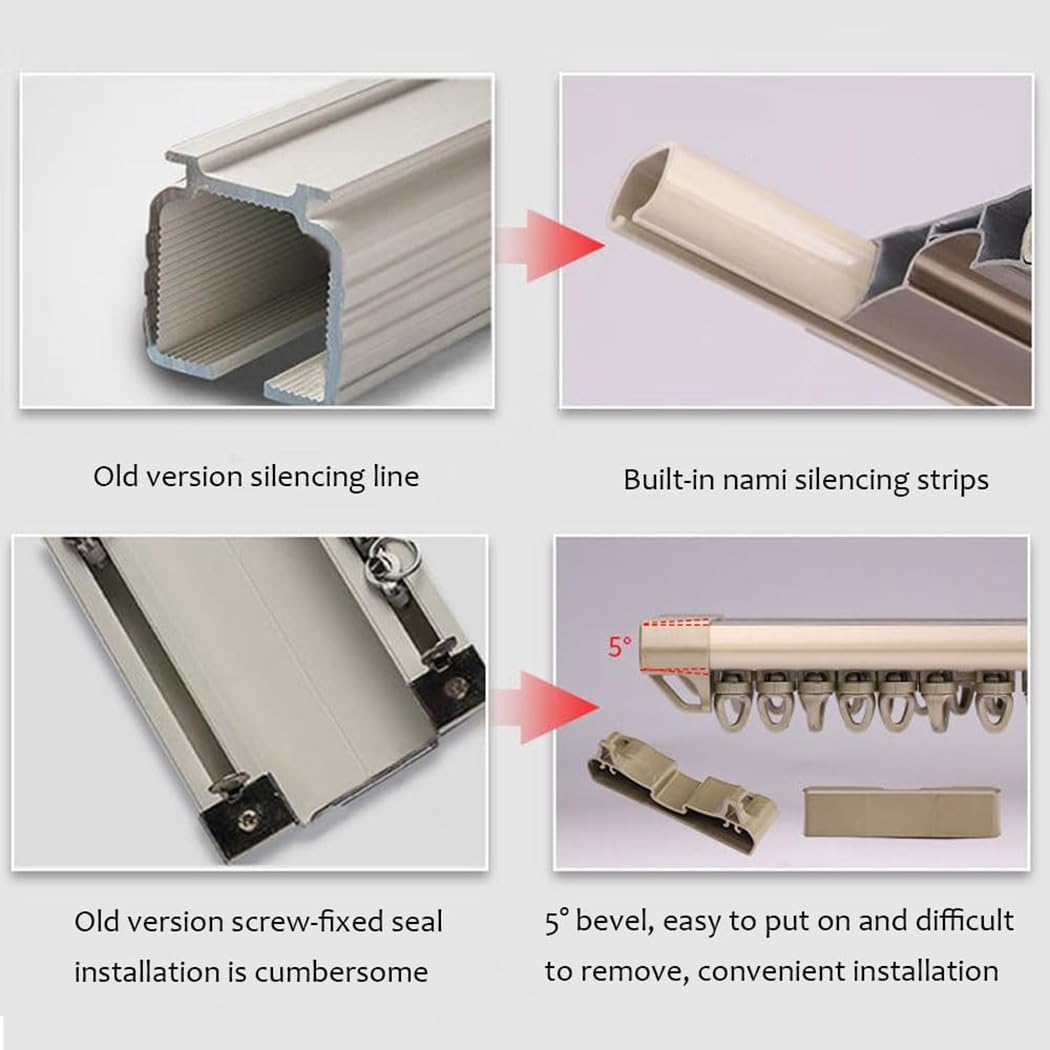 Old version silencing line

Built-in nami silencing strips

5°

Old version screw-fixed seal installation is cumbersome

5° bevel, easy to put on and difficult to remove, convenient installation