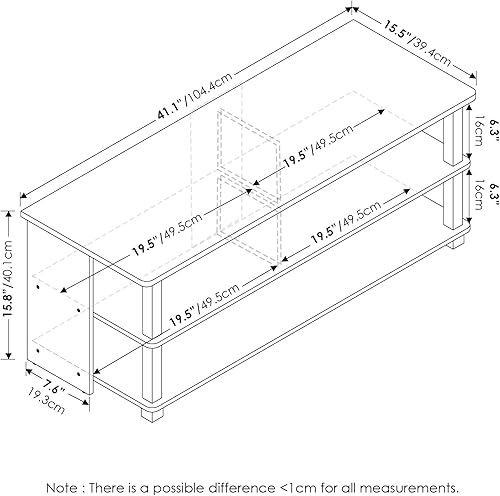 41.1"/104.4cm

15.5"/39.4cm

6.3"
16cm

6.3"
16cm

19.5"/49.5cm

19.5"/49.5cm

19.5"/49.5cm

19.5"/49.5cm

15.8"/40.1cm

7.6"
19.3cm

Note : There is a possible difference <1cm for all measurements.