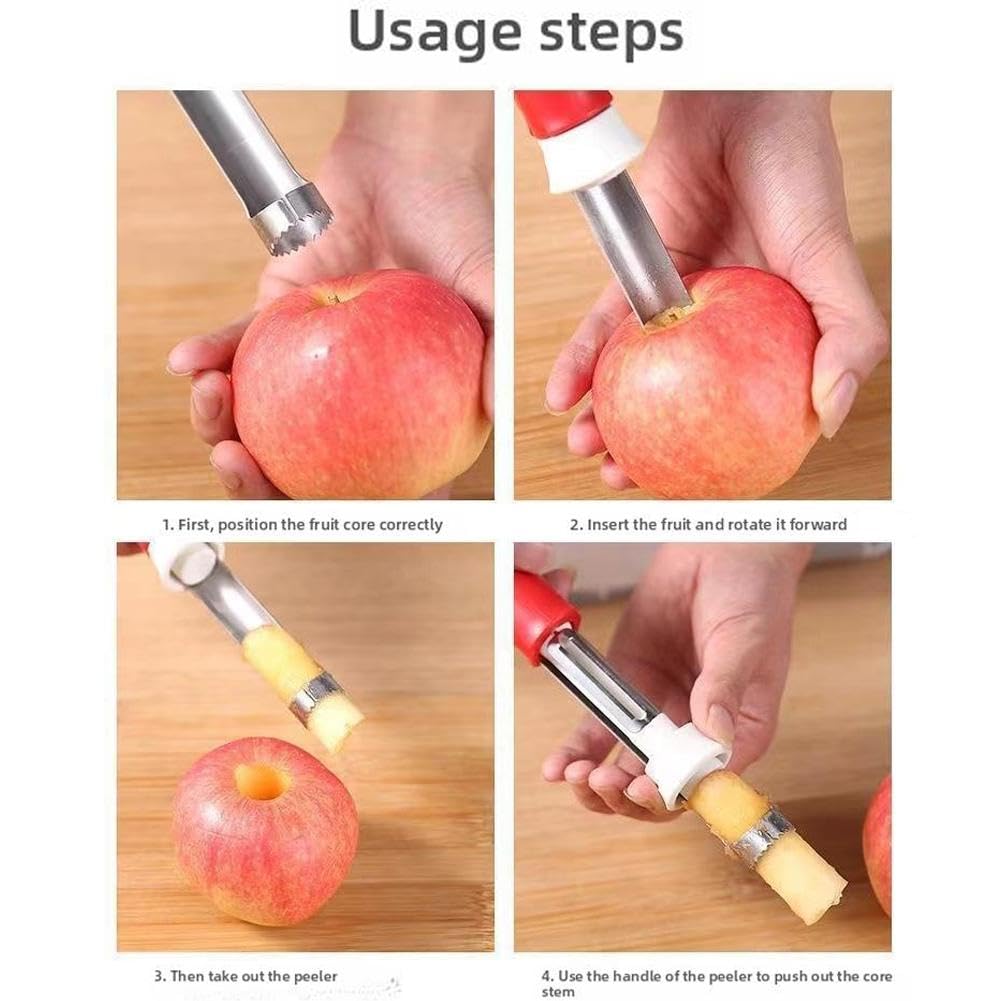 Usage steps

1. First, position the fruit core correctly

2. Insert the fruit and rotate it forward

3. Then take out the peeler

4. Use the handle of the peeler to push out the core stem