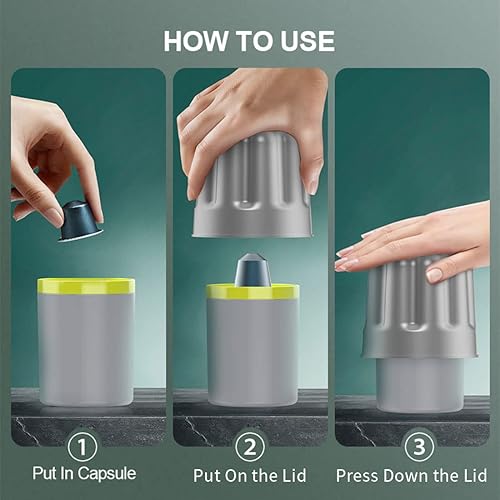 HOW TO USE

1
Put In Capsule

2
Put On the Lid

3
Press Down the Lid