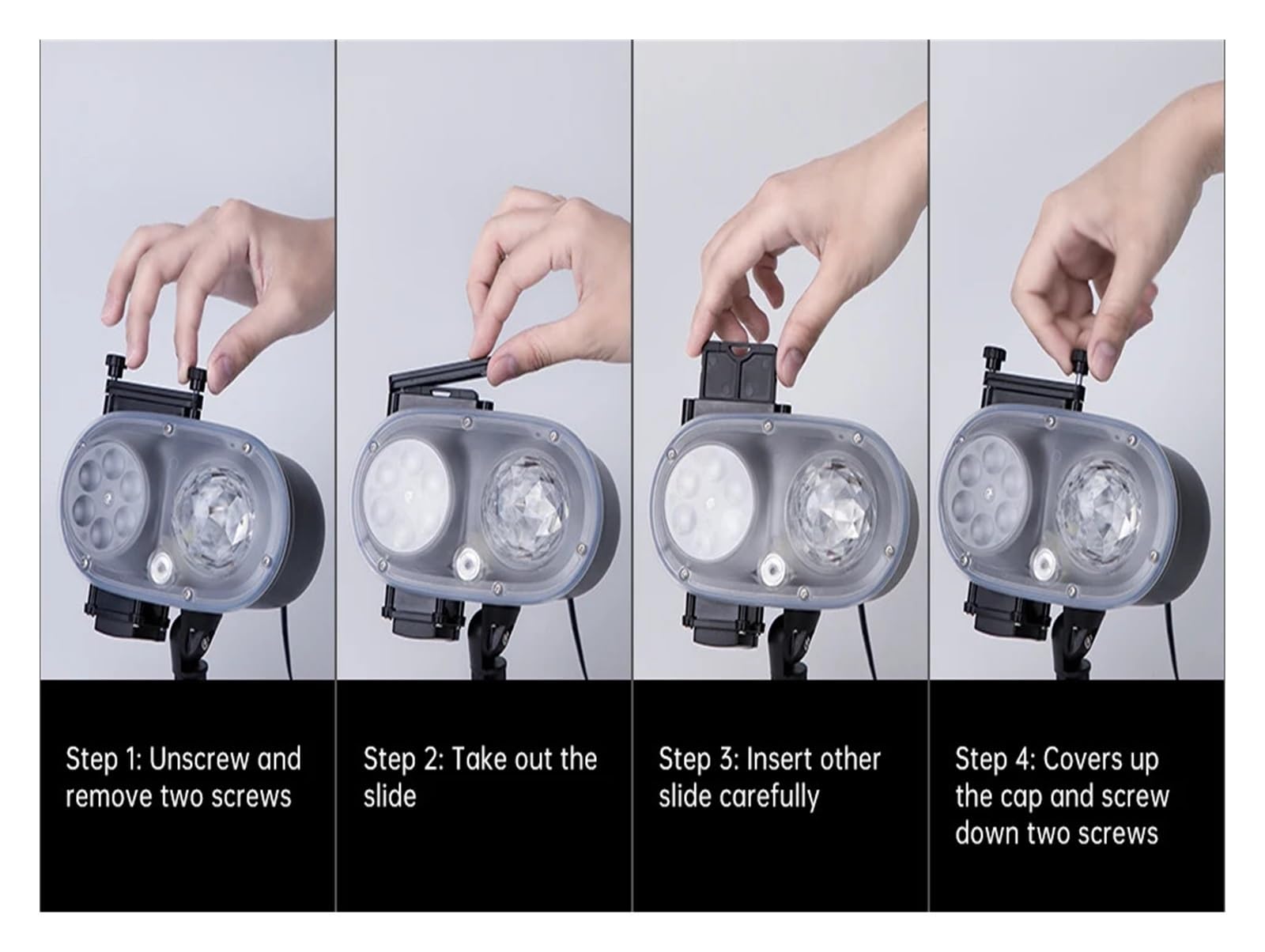 Step 1: Unscrew and remove two screws

Step 2: Take out the slide

Step 3: Insert other slide carefully

Step 4: Covers up the cap and screw down two screws