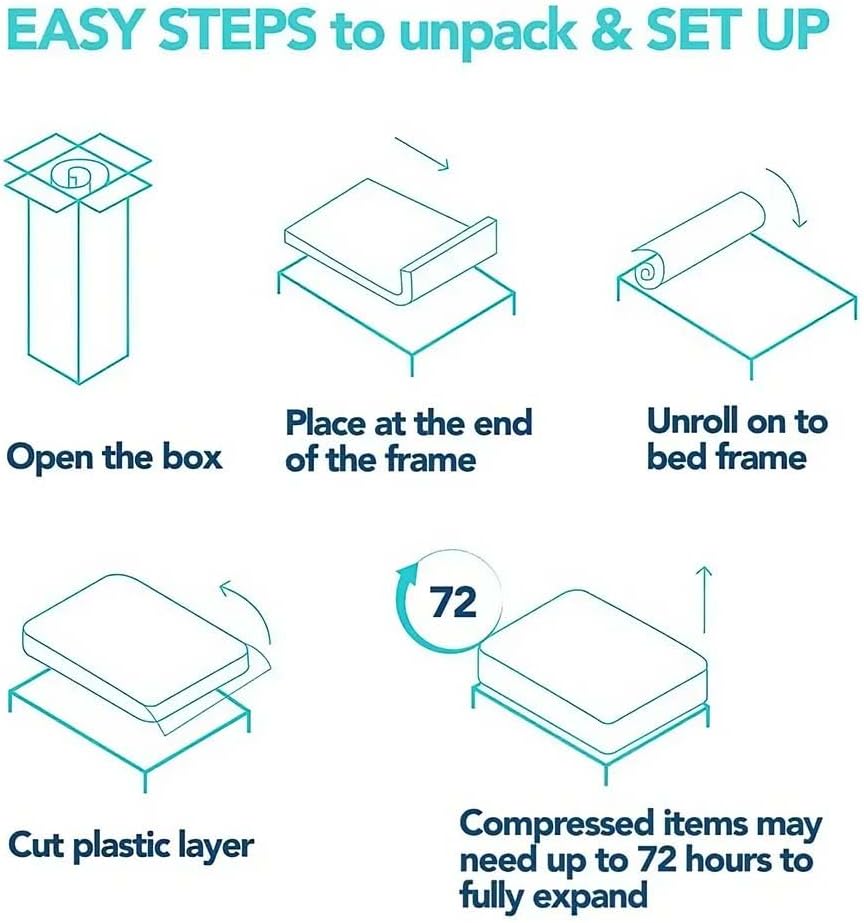 EASY STEPS to unpack & SET UP

Open the box

Place at the end of the frame

Unroll on to bed frame

Cut plastic layer

72

Compressed items may need up to 72 hours to fully expand