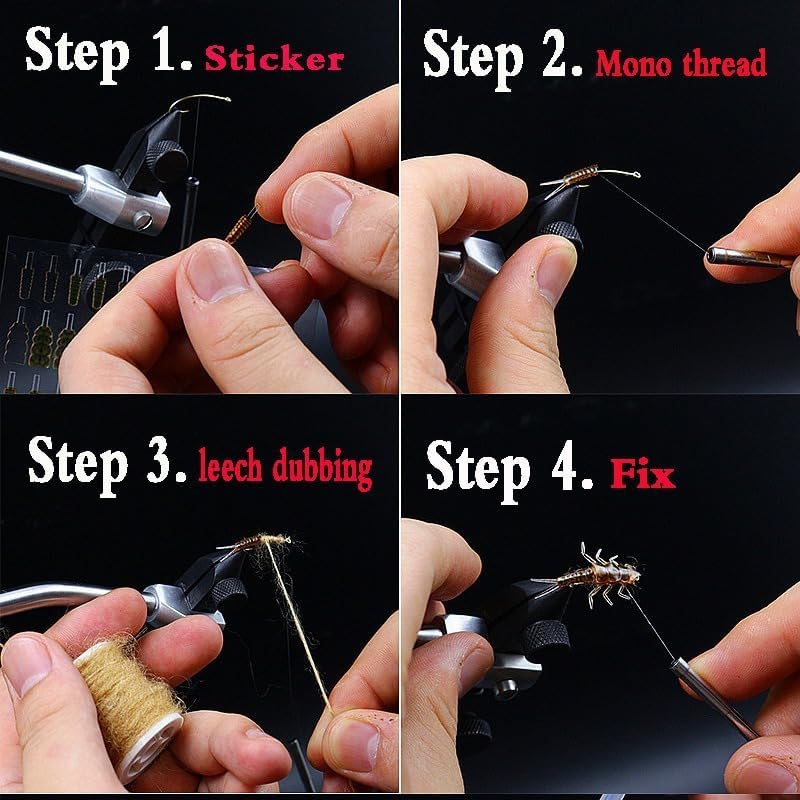 Step 1. Sticker

Step 2. Mono thread

Step 3. leech dubbing

Step 4. Fix