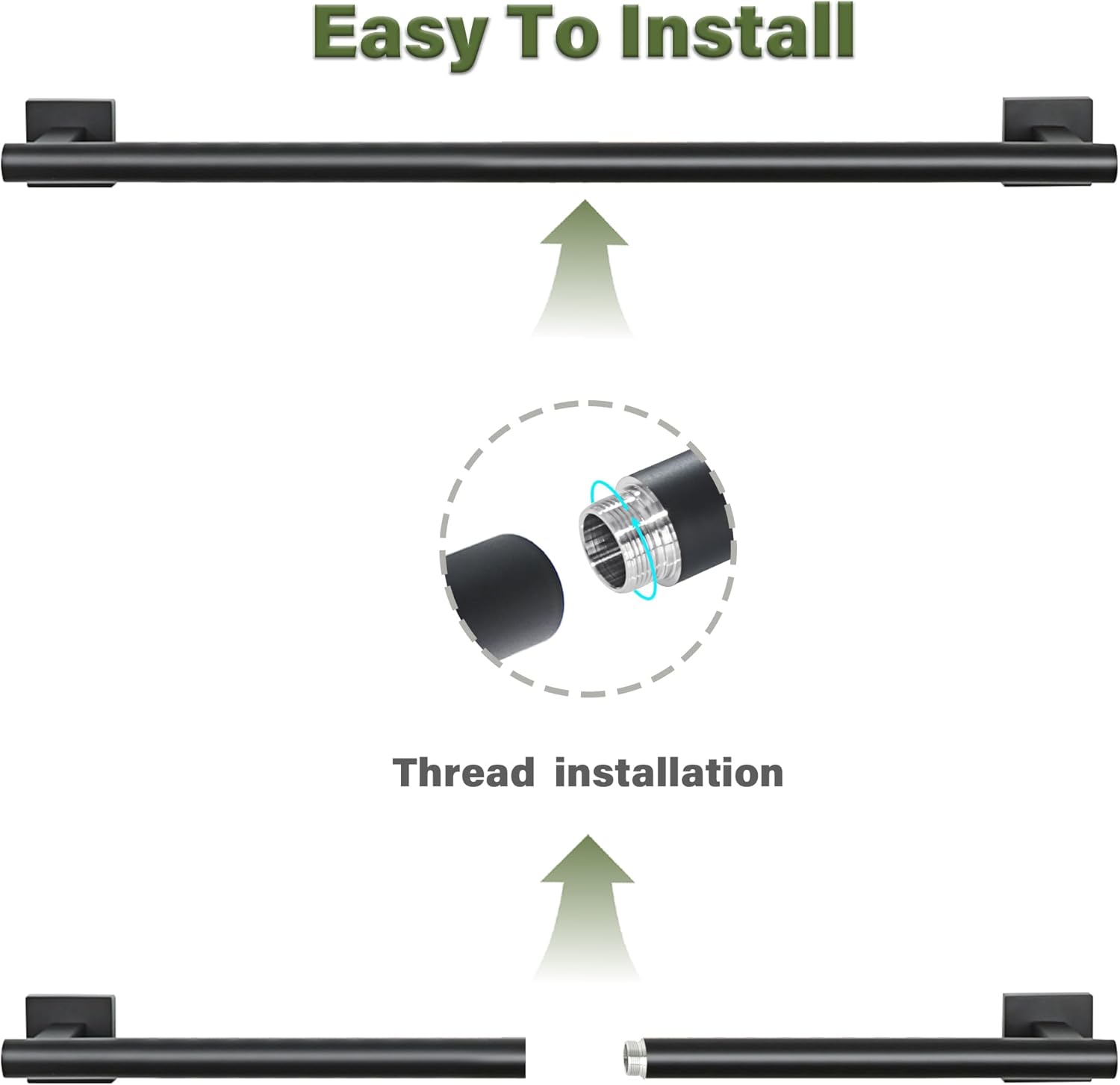 Easy To Install

Thread installation