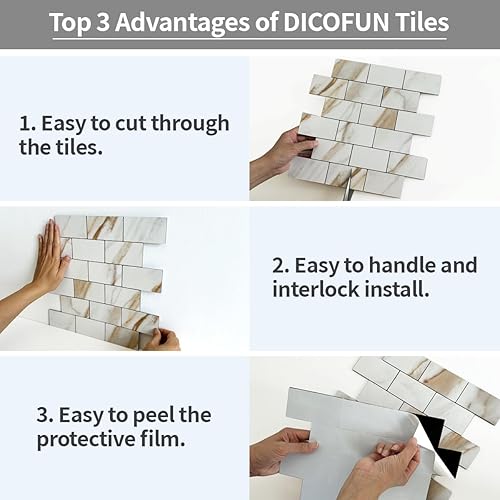 Top 3 Advantages of DICOFUN Tiles

1. Easy to cut through the tiles.

2. Easy to handle and interlock install.

3. Easy to peel the protective film.