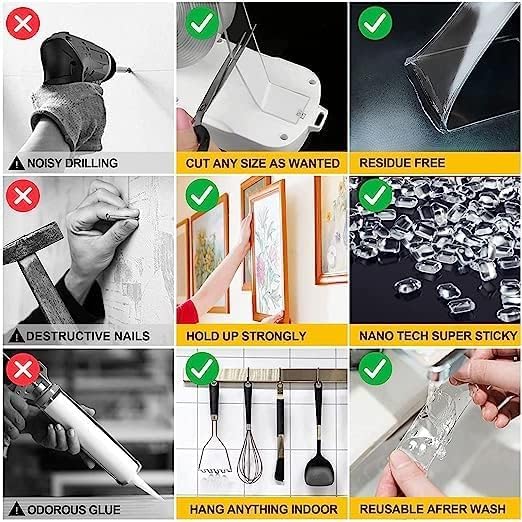 NOISY DRILLING

CUT ANY SIZE AS WANTED

RESIDUE FREE

DESTRUCTIVE NAILS

HOLD UP STRONGLY

NANO TECH SUPER STICKY

ODOROUS GLUE

HANG ANYTHING INDOOR

REUSABLE AFRER WASH