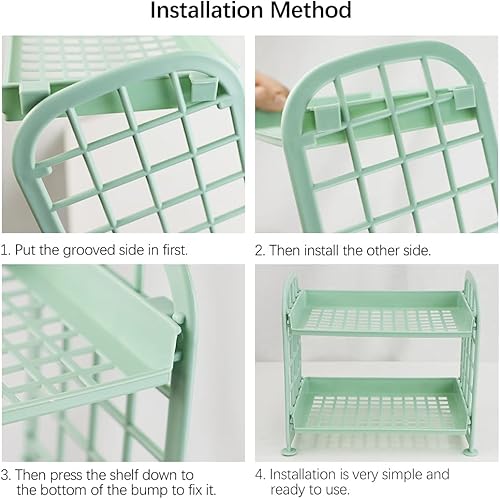 Installation Method

1. Put the grooved side in first.

2. Then install the other side.

3. Then press the shelf down to the bottom of the bump to fix it.

4. Installation is very simple and ready to use.