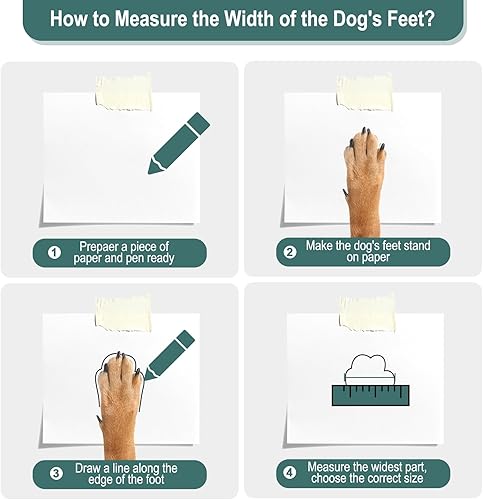 How to Measure the Width of the Dog's Feet?

1 Prepaer a piece of paper and pen ready

2 Make the dog's feet stand on paper

3 Draw a line along the edge of the foot

4 Measure the widest part, choose the correct size