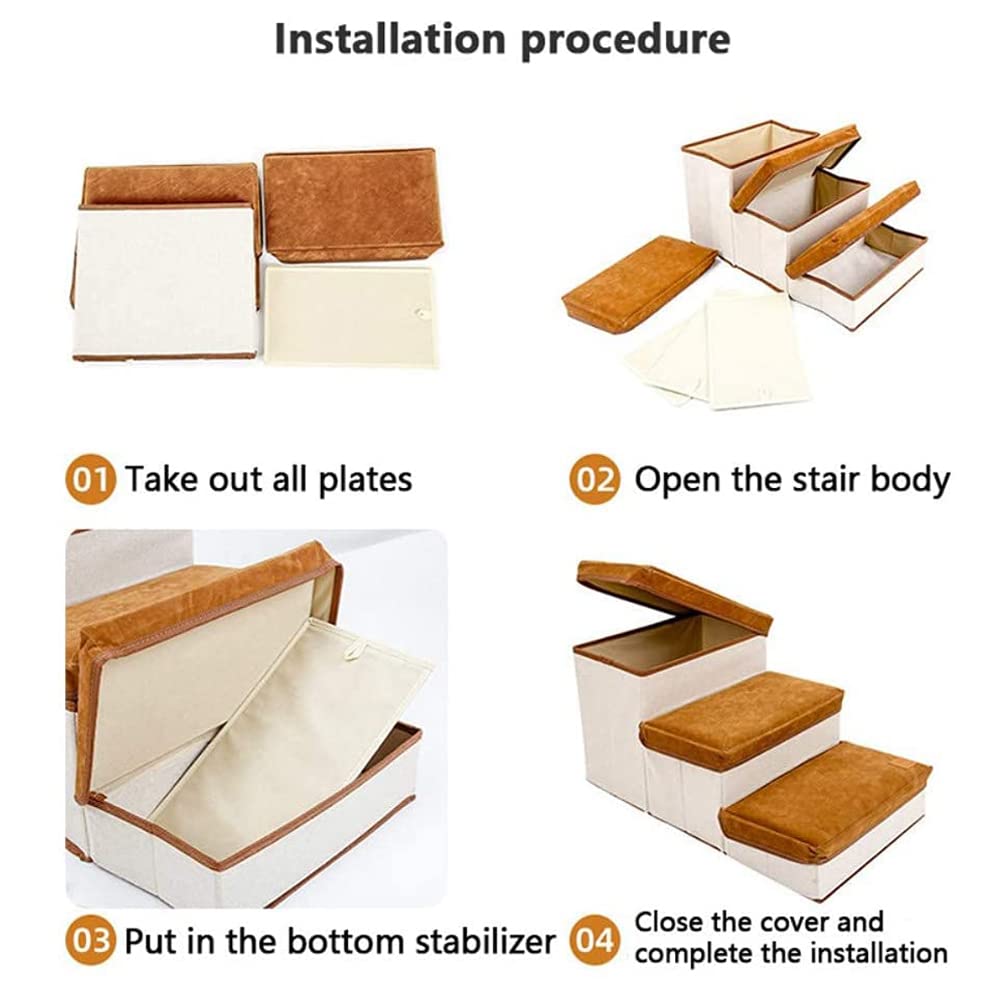 Installation procedure

01 Take out all plates

02 Open the stair body

03 Put in the bottom stabilizer

04 Close the cover and complete the installation