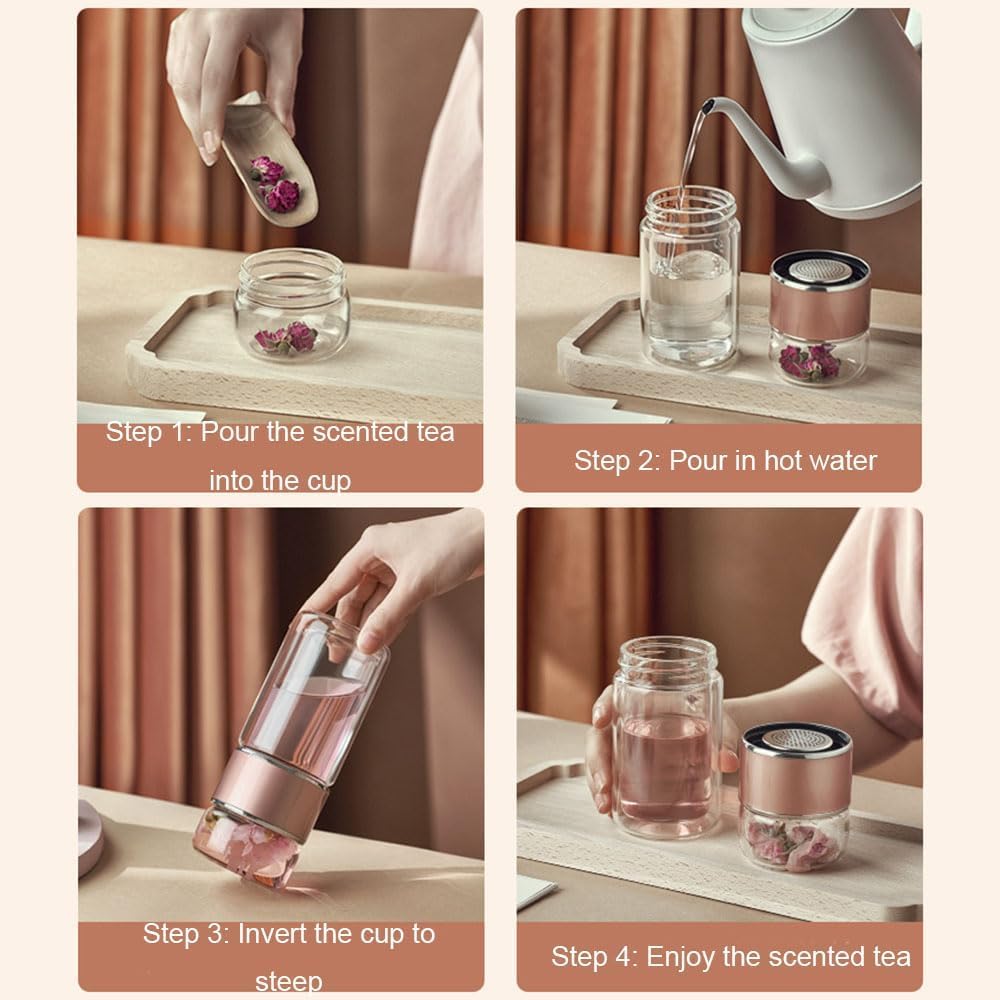 Step 1: Pour the scented tea into the cup

Step 2: Pour in hot water

Step 3: Invert the cup to steep

Step 4: Enjoy the scented tea