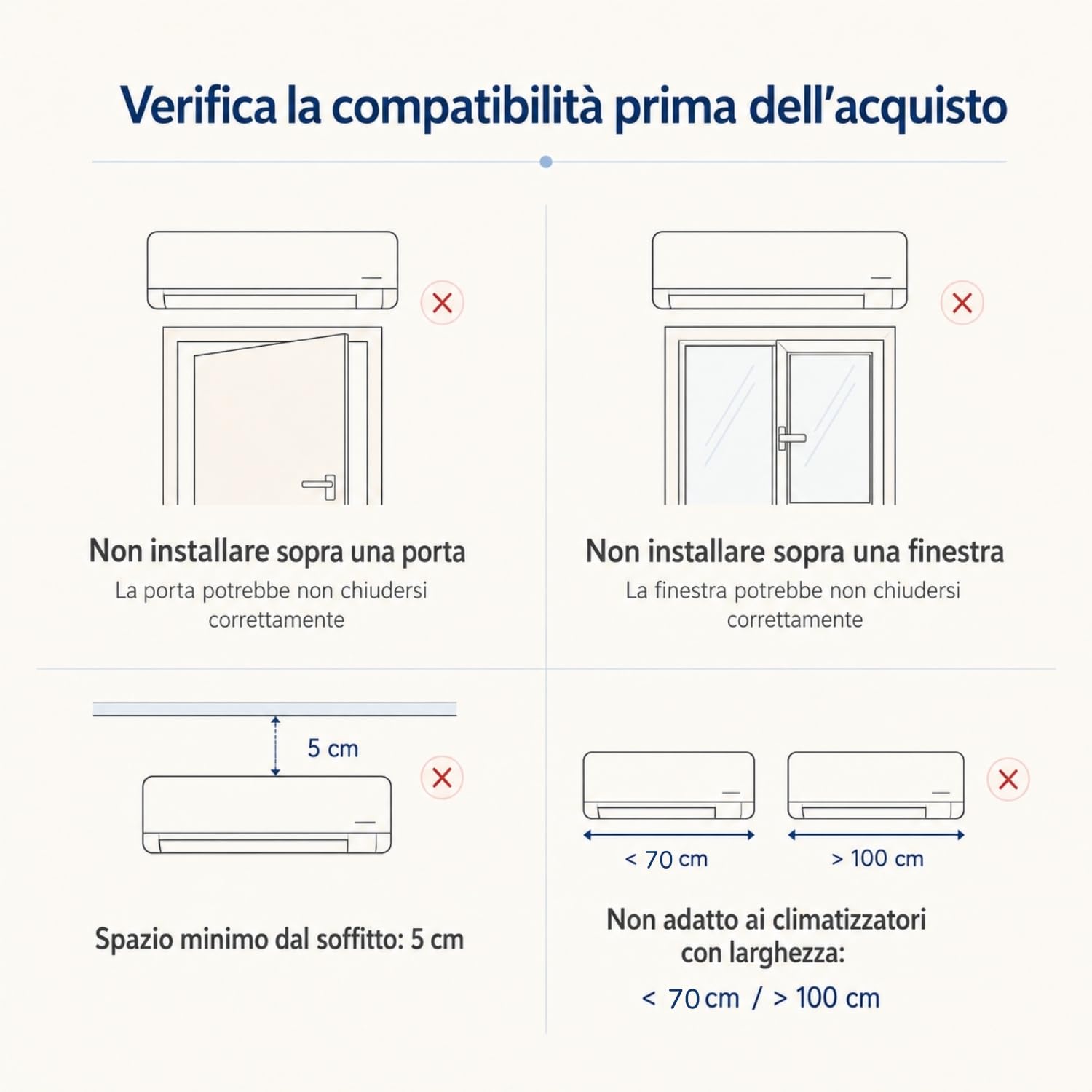 Verifica la compatibilità prima dell'acquisto

Non installare sopra una porta
La porta potrebbe non chiudersi correttamente

Non installare sopra una finestra
La finestra potrebbe non chiudersi correttamente

5 cm

Spazio minimo dal soffitto: 5 cm

< 70 cm

> 100 cm

Non adatto ai climatizzatori con larghezza:
< 70 cm / > 100 cm