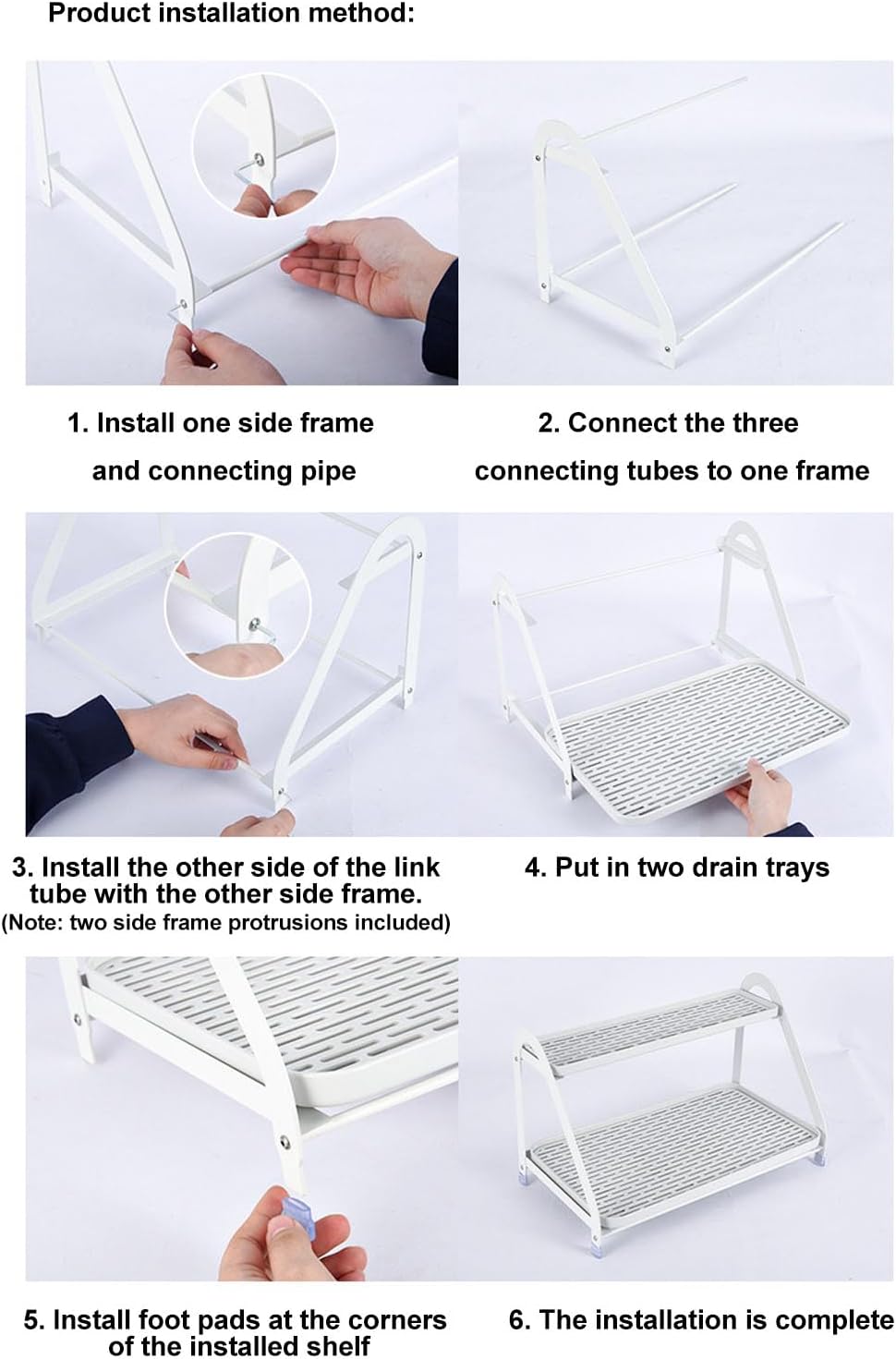 Product installation method:

1. Install one side frame and connecting pipe

2. Connect the three connecting tubes to one frame

3. Install the other side of the link tube with the other side frame.
(Note: two side frame protrusions included)

4. Put in two drain trays

5. Install foot pads at the corners of the installed shelf

6. The installation is complete