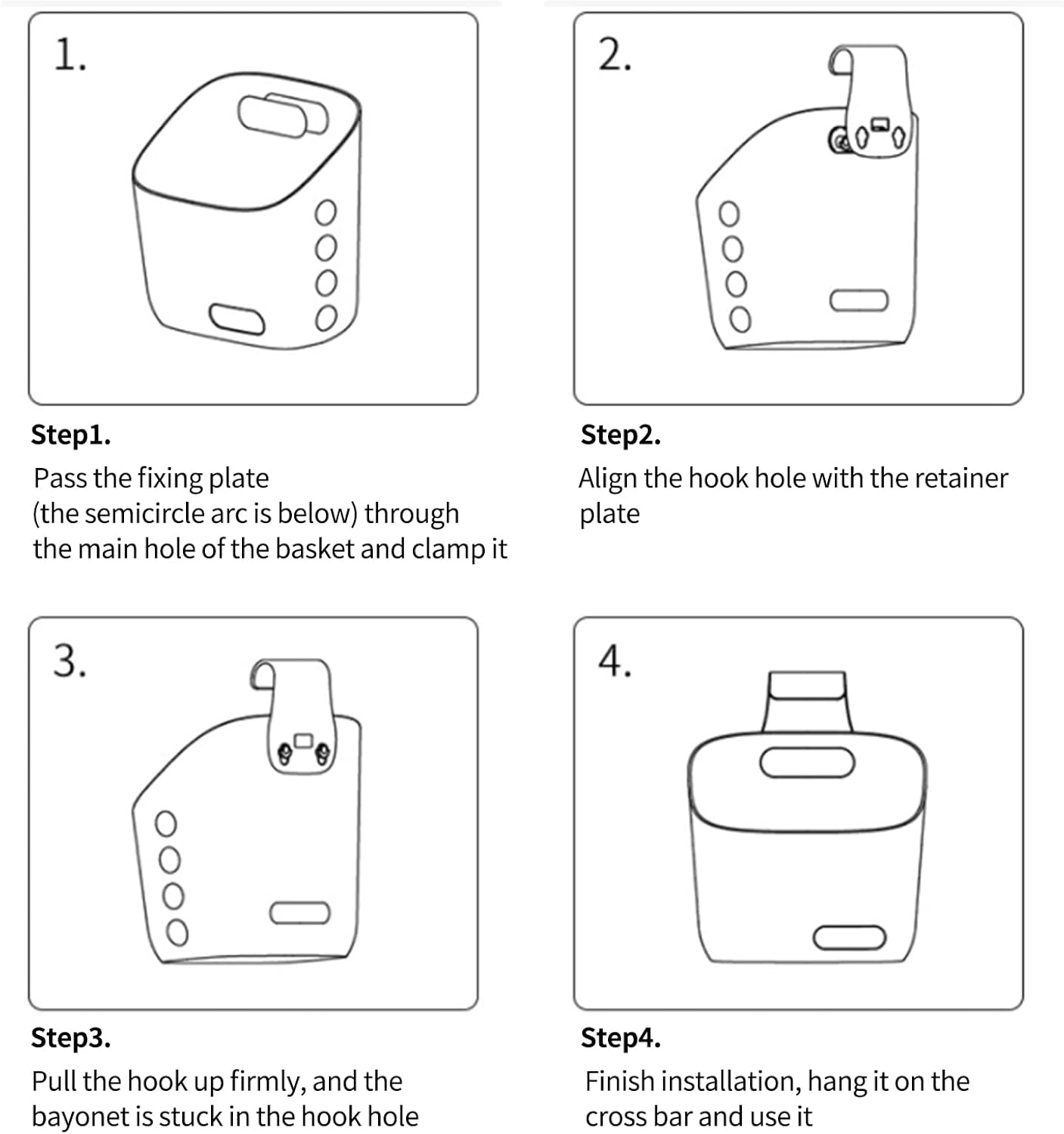 1.

Step1.
Pass the fixing plate (the semicircle arc is below) through the main hole of the basket and clamp it

2.

Step2.
Align the hook hole with the retainer plate

3.

Step3.
Pull the hook up firmly, and the bayonet is stuck in the hook hole

4.

Step4.
Finish installation, hang it on the cross bar and use it