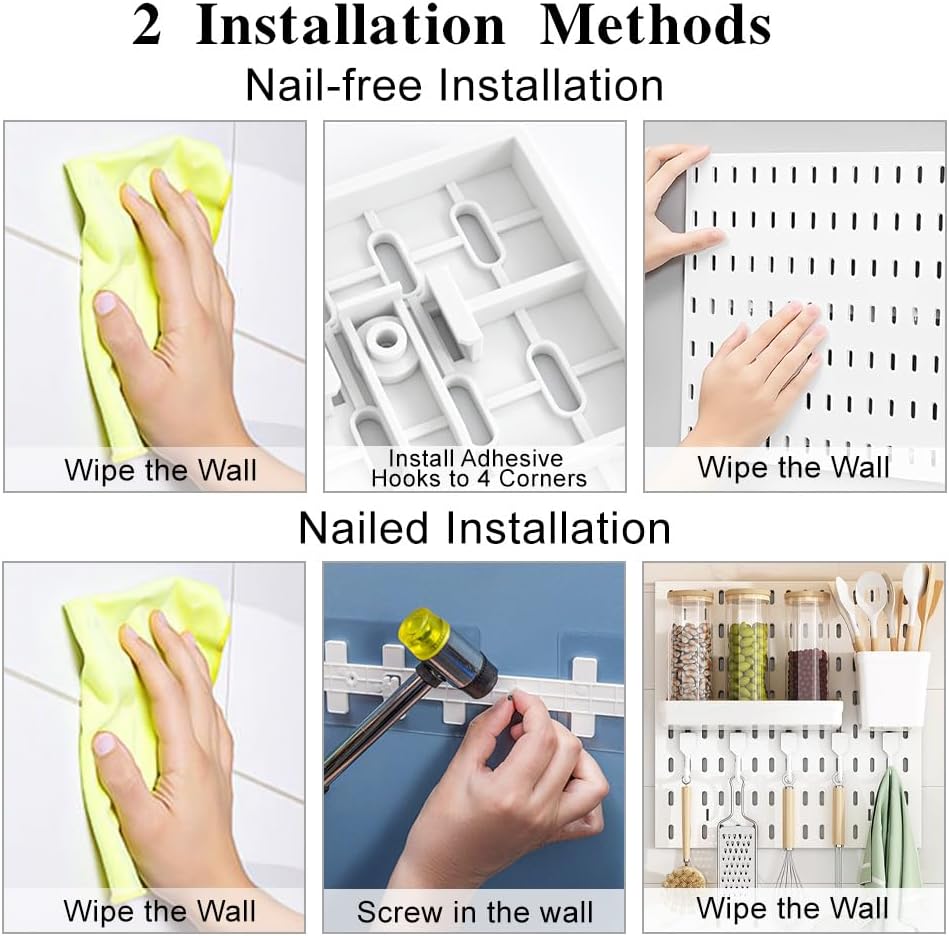 2 Installation Methods

Nail-free Installation

Wipe the Wall

Install Adhesive Hooks to 4 Corners

Wipe the Wall

Nailed Installation

Wipe the Wall

Screw in the wall

Wipe the Wall