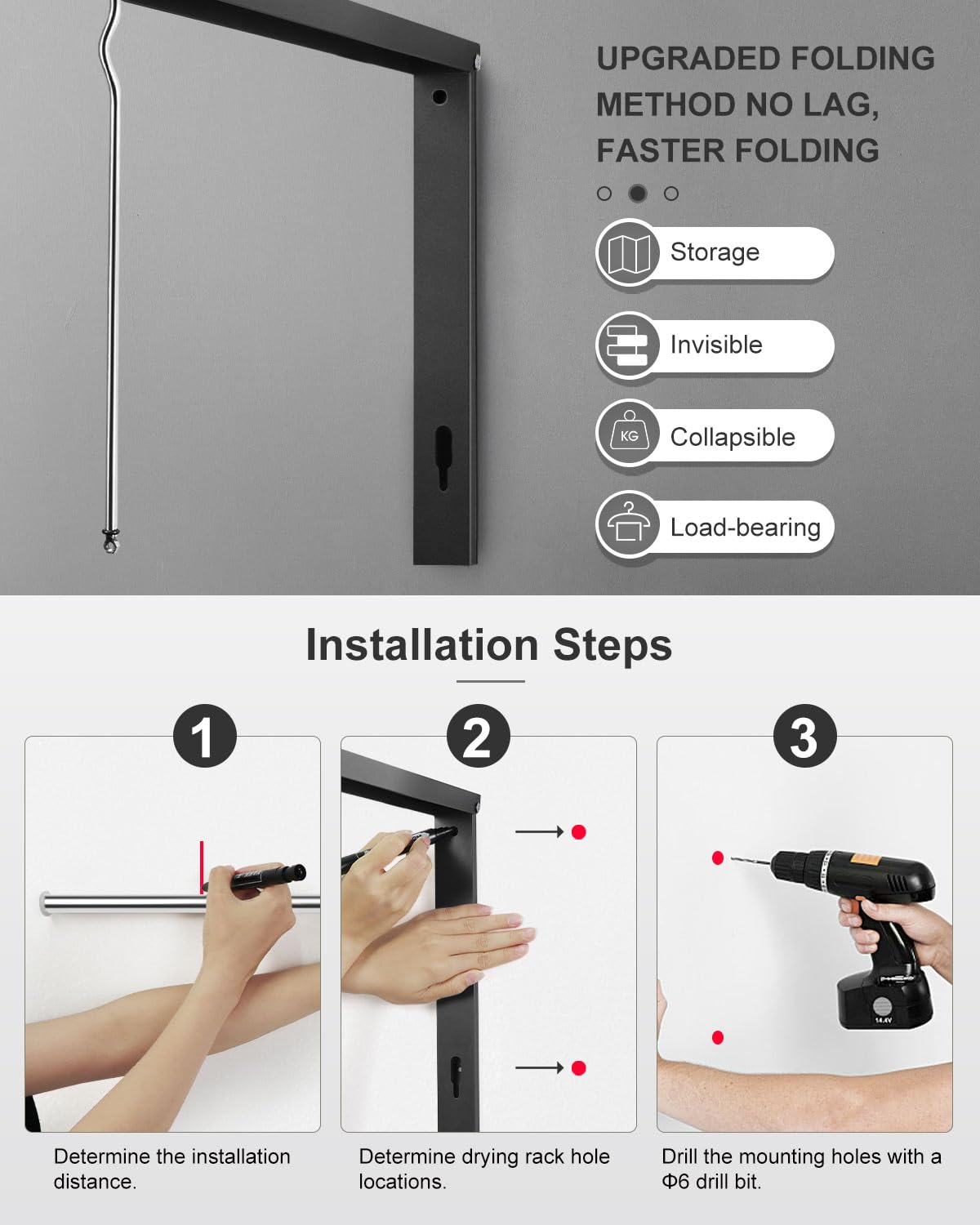 UPGRADED FOLDING METHOD NO LAG, FASTER FOLDING

Storage

Invisible

KG

Collapsible

Load-bearing

Installation Steps

1

2

3

14.4V

Determine the installation distance.

Determine drying rack hole locations.

Drill the mounting holes with a Φ6 drill bit.