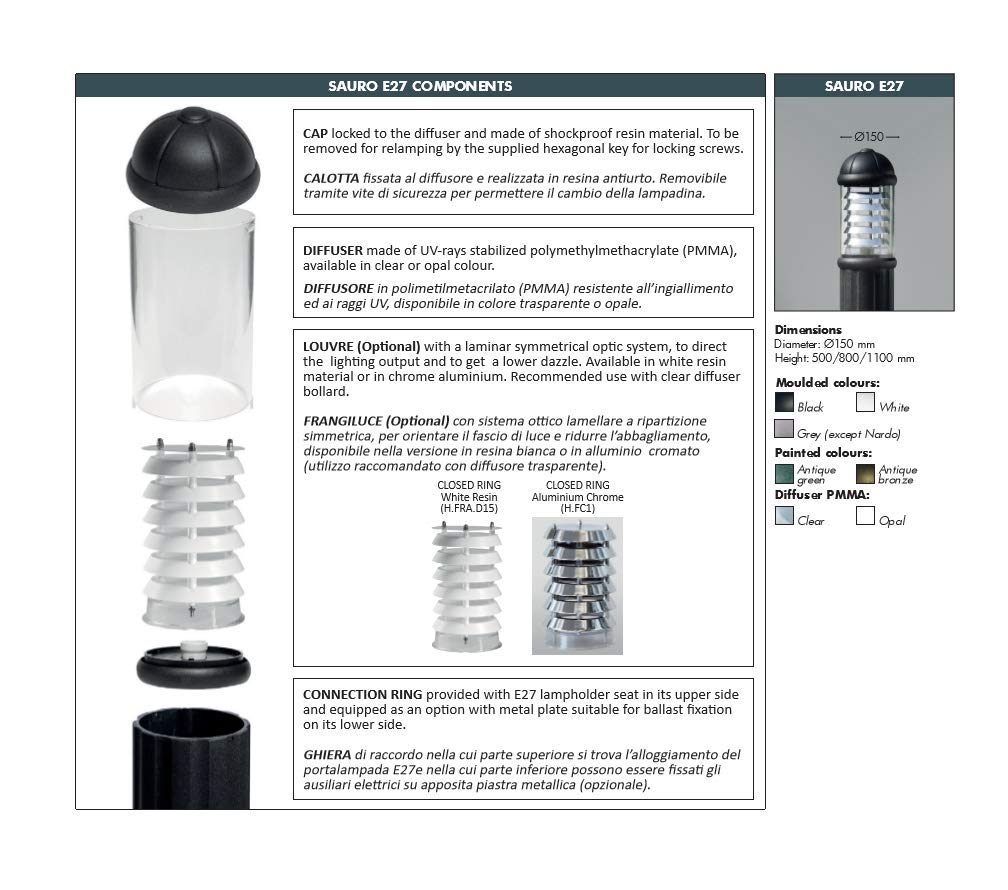 SAURO E27 COMPONENTS

CAP locked to the diffuser and made of shockproof resin material. To be removed for relamping by the supplied hexagonal key for locking screws.

CALOTTA fissata al diffusore e realizzata in resina antiurto. Removibile tramite vite di sicurezza per permettere il cambio della lampadina.

DIFFUSER made of UV-rays stabilized polymethylmethacrylate (PMMA), available in clear or opal colour.

DIFFUSORE in polimetilmetacrilato (PMMA) resistente all'ingiallimento ed ai raggi UV, disponibile in colore trasparente o opale.

LOUVRE (Optional) with a laminar symmetrical optic system, to direct the lighting output and to get a lower dazzle. Available in white resin material or in chrome aluminium. Recommended use with clear diffuser bollard.

FRANGILUCE (Optional) con sistema ottico lamellare a ripartizione simmetrica, per orientare il fascio di luce e ridurre l'abbagliamento, disponibile nella versione in resina bianca o in alluminio cromato (utilizzo raccomandato con diffusore trasparente).

CLOSED RING White Resin (H.FRA.D15)

CLOSED RING Aluminium Chrome (H.FC1)

CONNECTION RING provided with E27 lampholder seat in its upper side and equipped as an option with metal plate suitable for ballast fixation on its lower side.

GHIERA di raccordo nella cui parte superiore si trova l'alloggiamento del portalampada E27e nella cui parte inferiore possono essere fissati gli ausiliari elettrici su apposita piastra metallica (opzionale).

SAURO E27

Ø150

Dimensions
Diameter: Ø150 mm
Height: 500/800/1100 mm

Moulded colours:
Black
White
Grey (except Nardo)

Painted colours:
Antique green
Antique bronze

Diffuser PMMA:
Clear
Opal