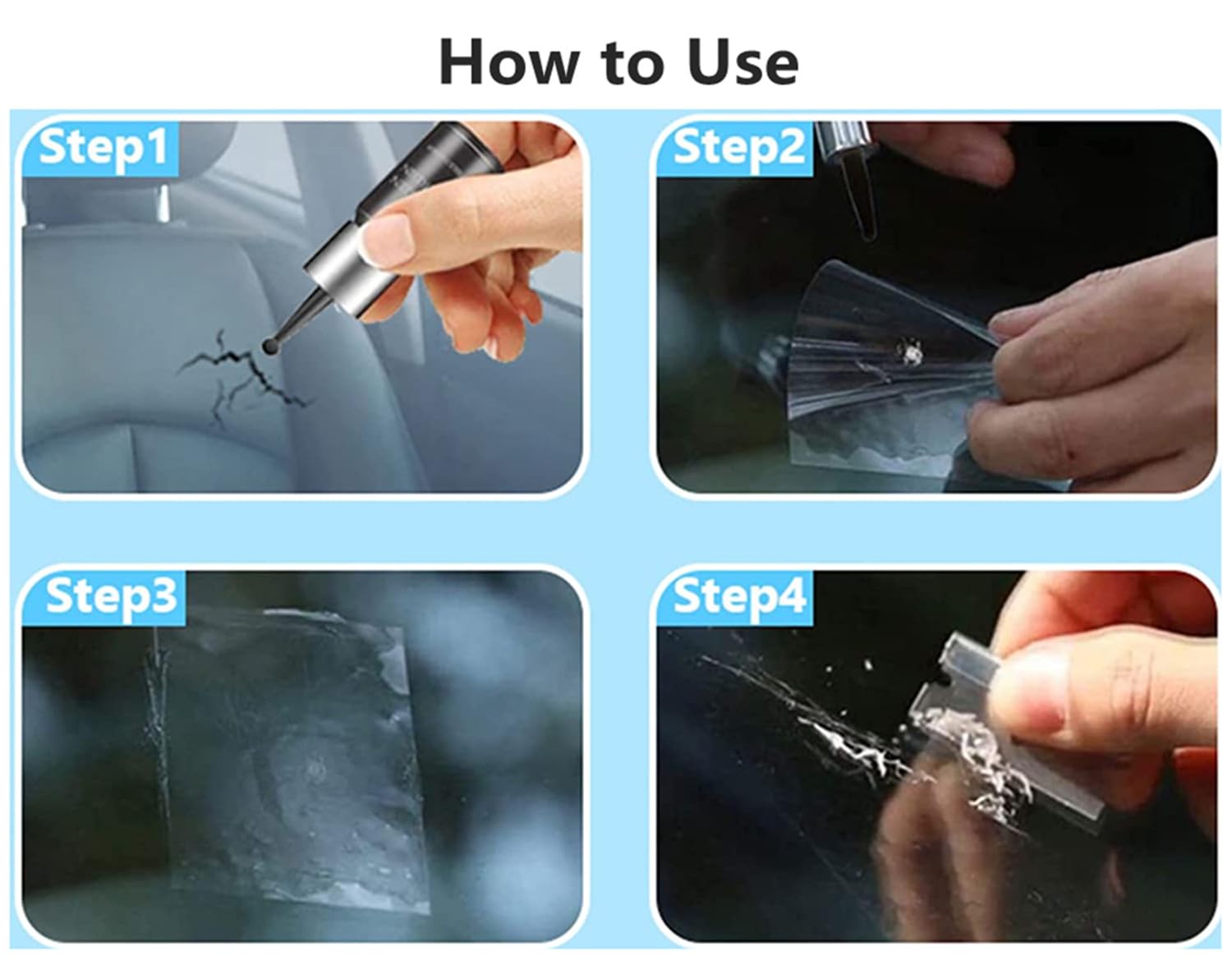 How to Use

Step1

Step2

Step3

Step4