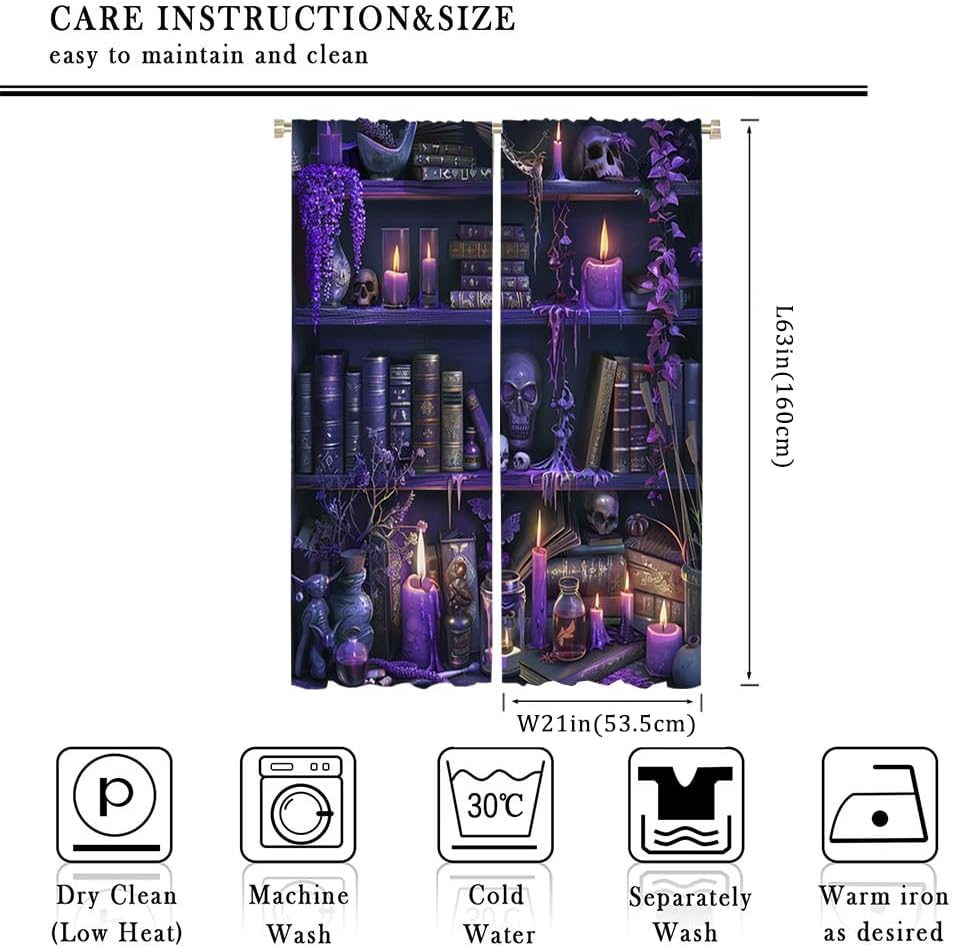 CARE INSTRUCTION&SIZE
easy to maintain and clean

L63in(160cm)

W21in(53.5cm)

P

30℃

Dry Clean
(Low Heat)

Machine
Wash

Cold
Water

Separately
Wash

Warm iron
as desired