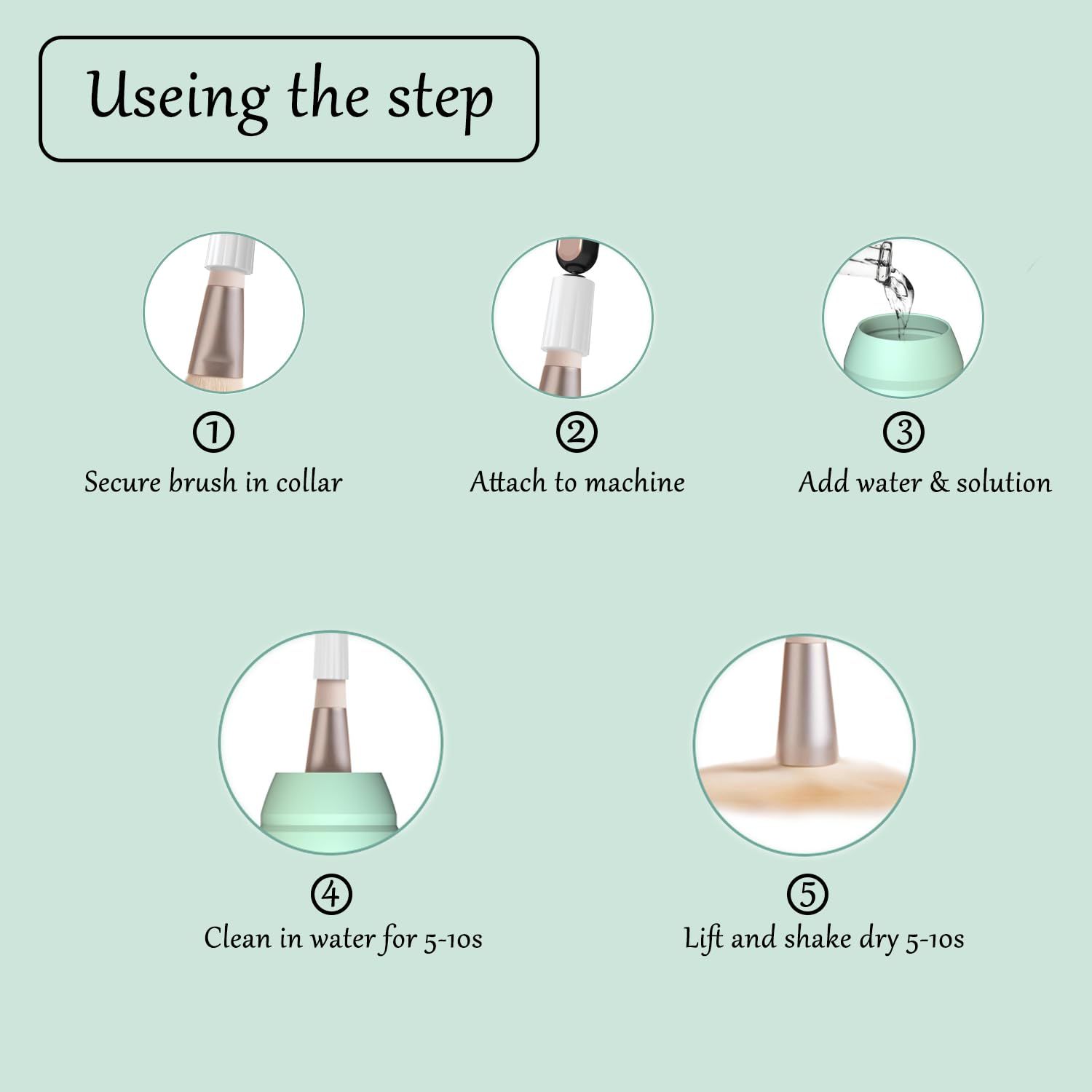 Useing the step

①
Secure brush in collar

②
Attach to machine

③
Add water & solution

④
Clean in water for 5-10s

⑤
Lift and shake dry 5-10s