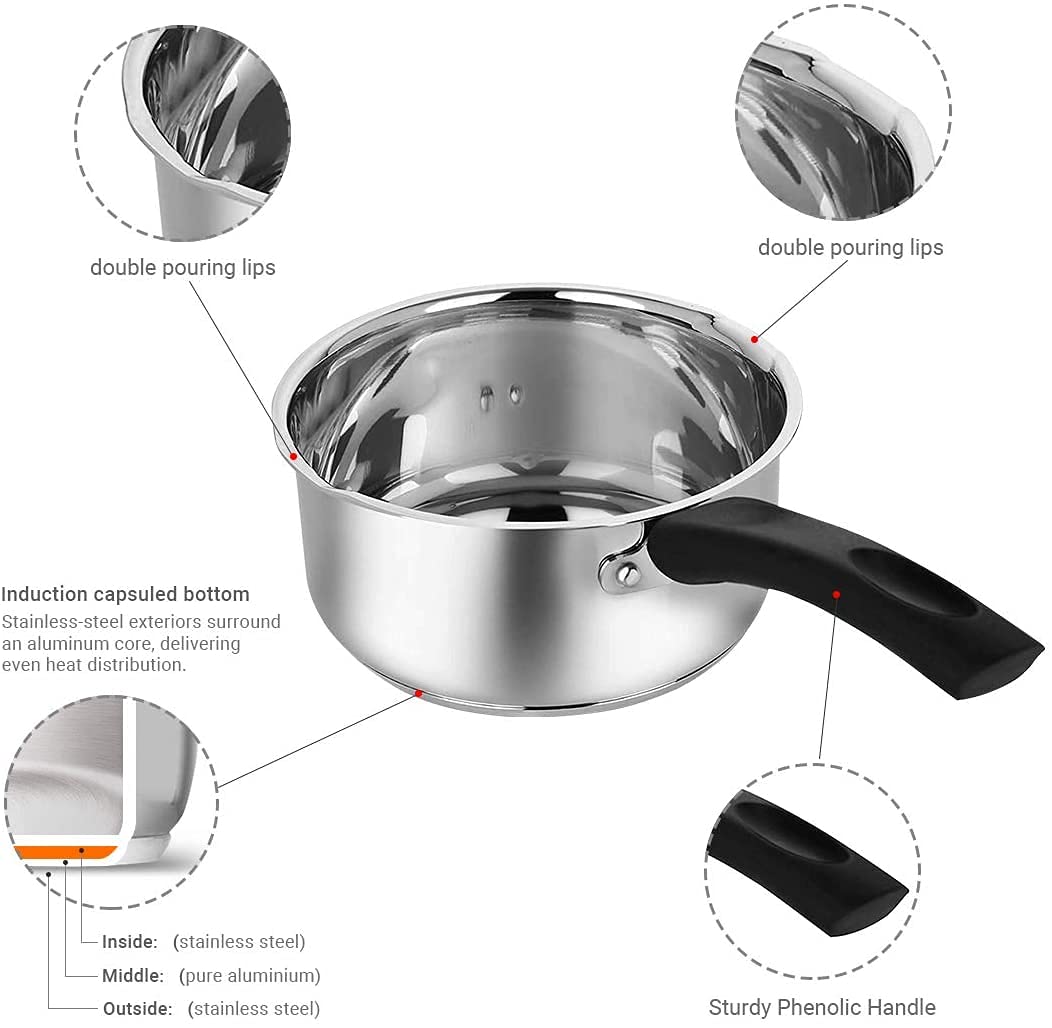 double pouring lips

double pouring lips

Induction capsuled bottom
Stainless-steel exteriors surround an aluminum core, delivering even heat distribution.

Inside: (stainless steel)
Middle: (pure aluminium)
Outside: (stainless steel)

Sturdy Phenolic Handle