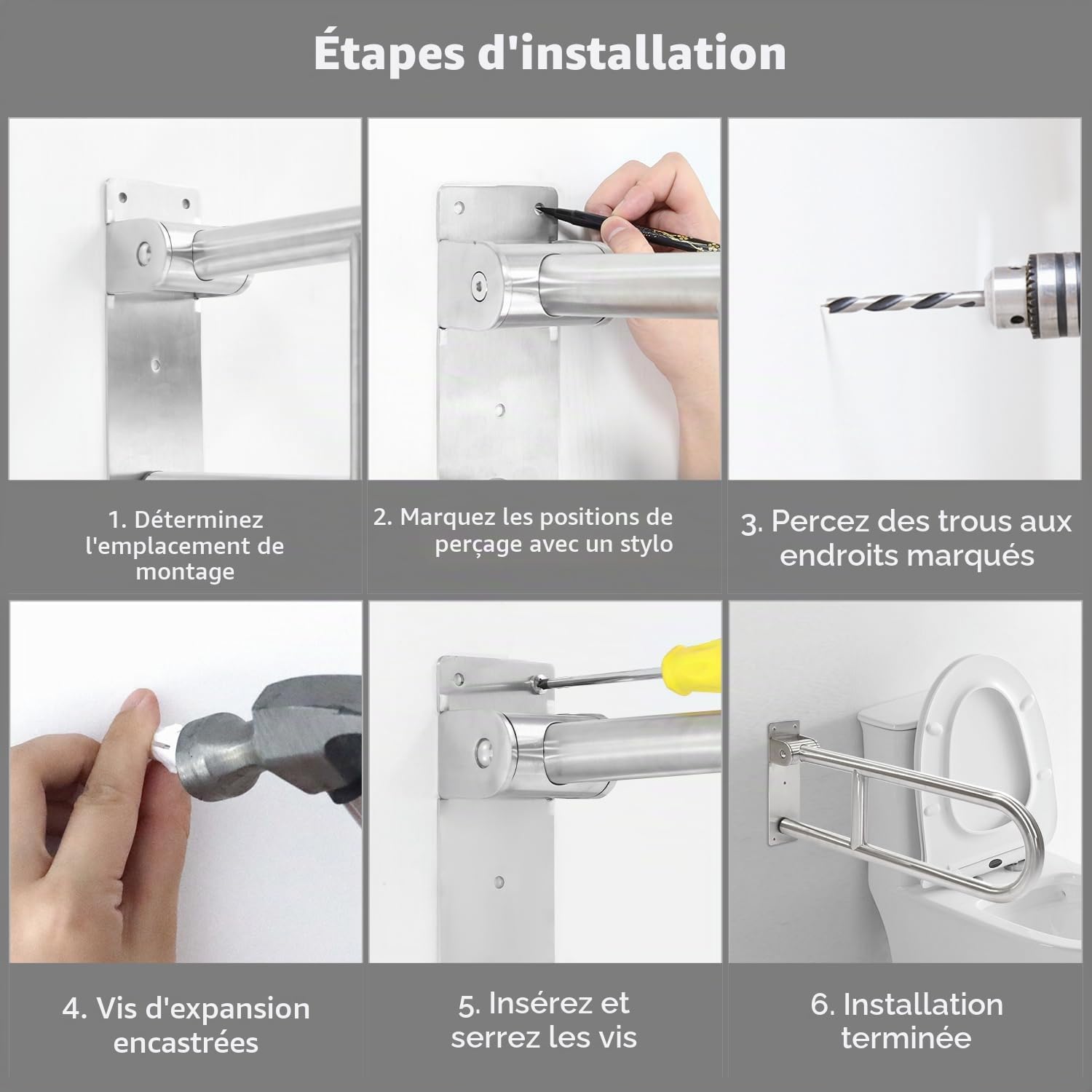 Étapes d'installation

1. Déterminez l'emplacement de montage

2. Marquez les positions de perçage avec un stylo

3. Percez des trous aux endroits marqués

4. Vis d'expansion encastrées

5. Insérez et serrez les vis

6. Installation terminée