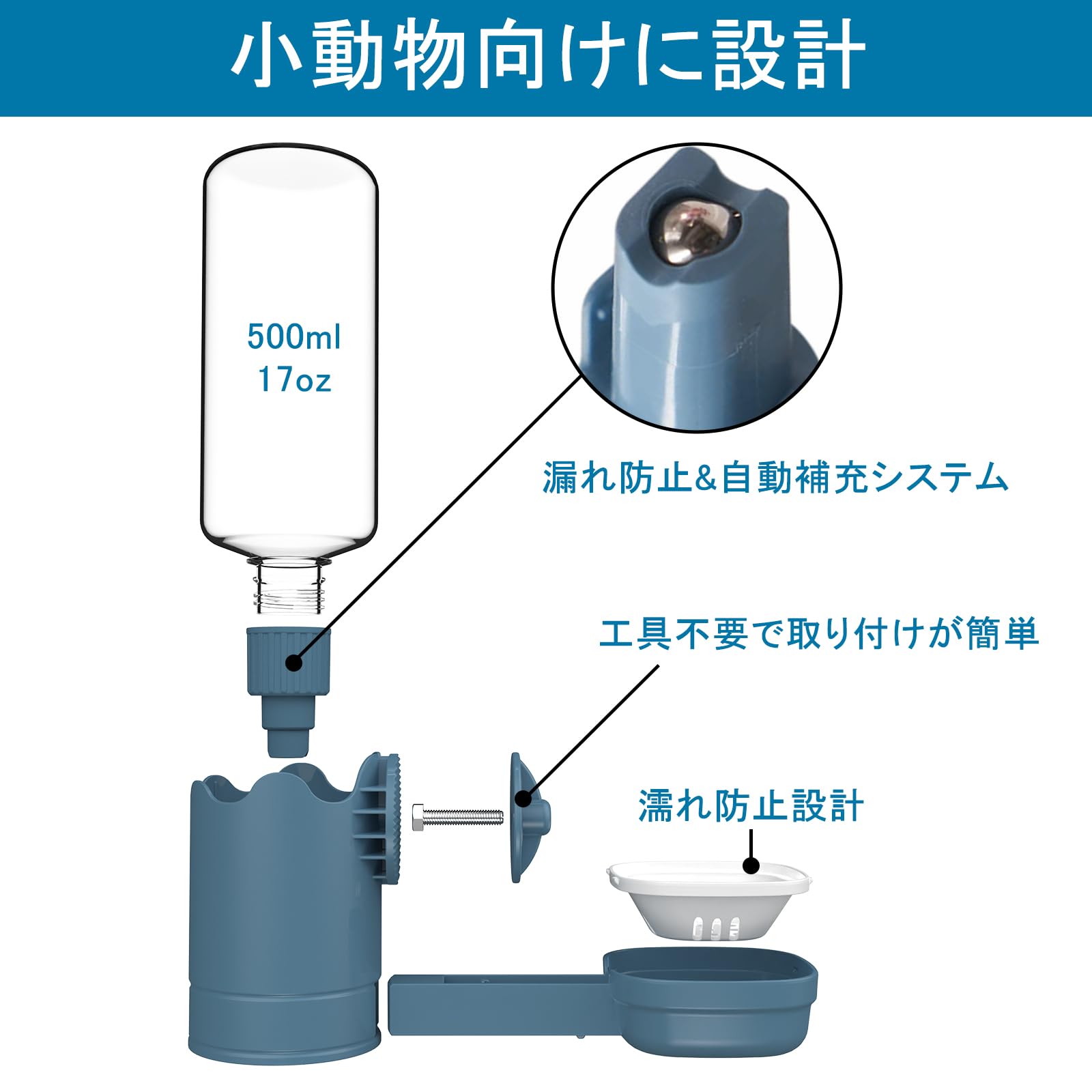 小動物向けに設計

500ml
17oz

漏れ防止&自動補充システム

工具不要で取り付けが簡単

濡れ防止設計