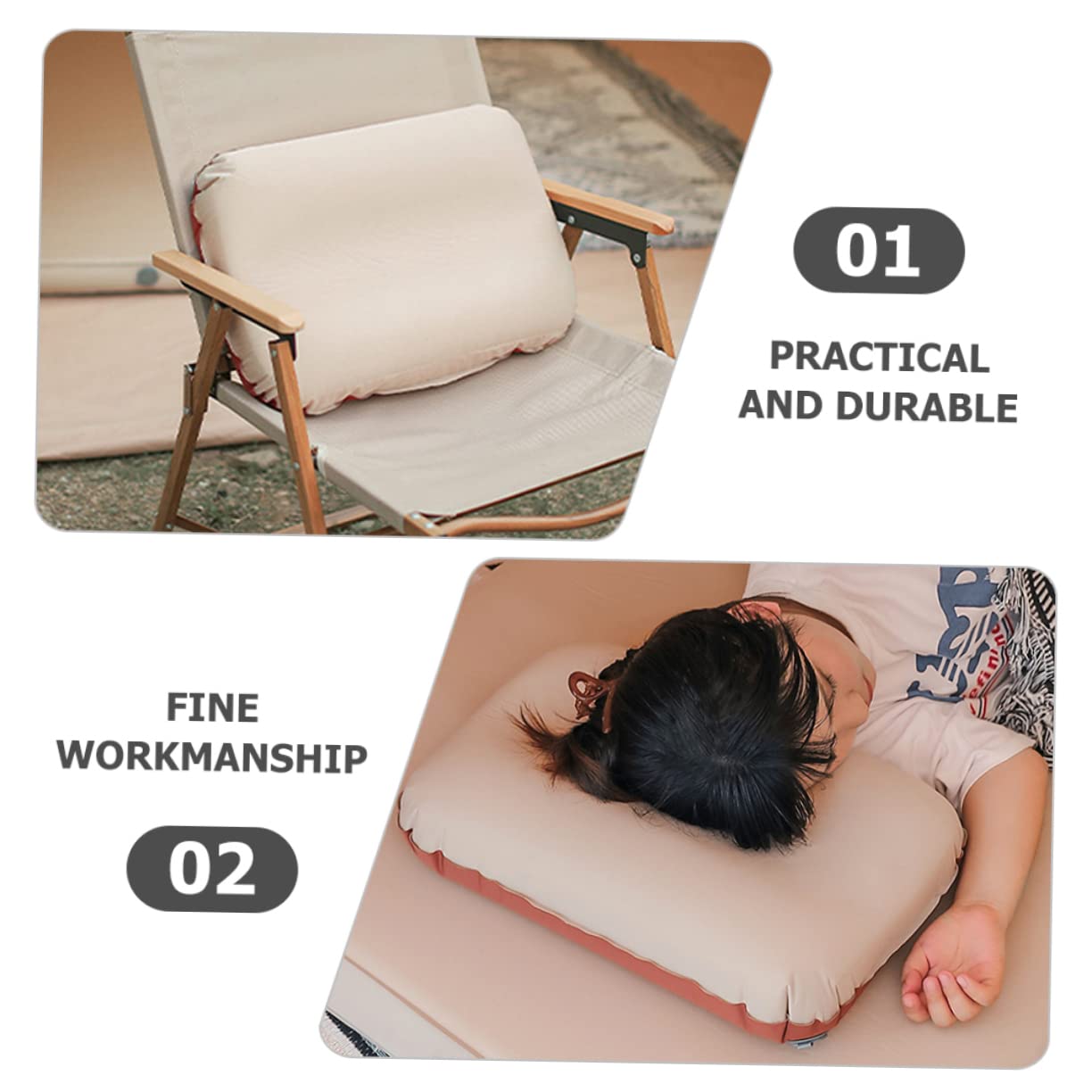 01

PRACTICAL AND DURABLE

FINE WORKMANSHIP

02