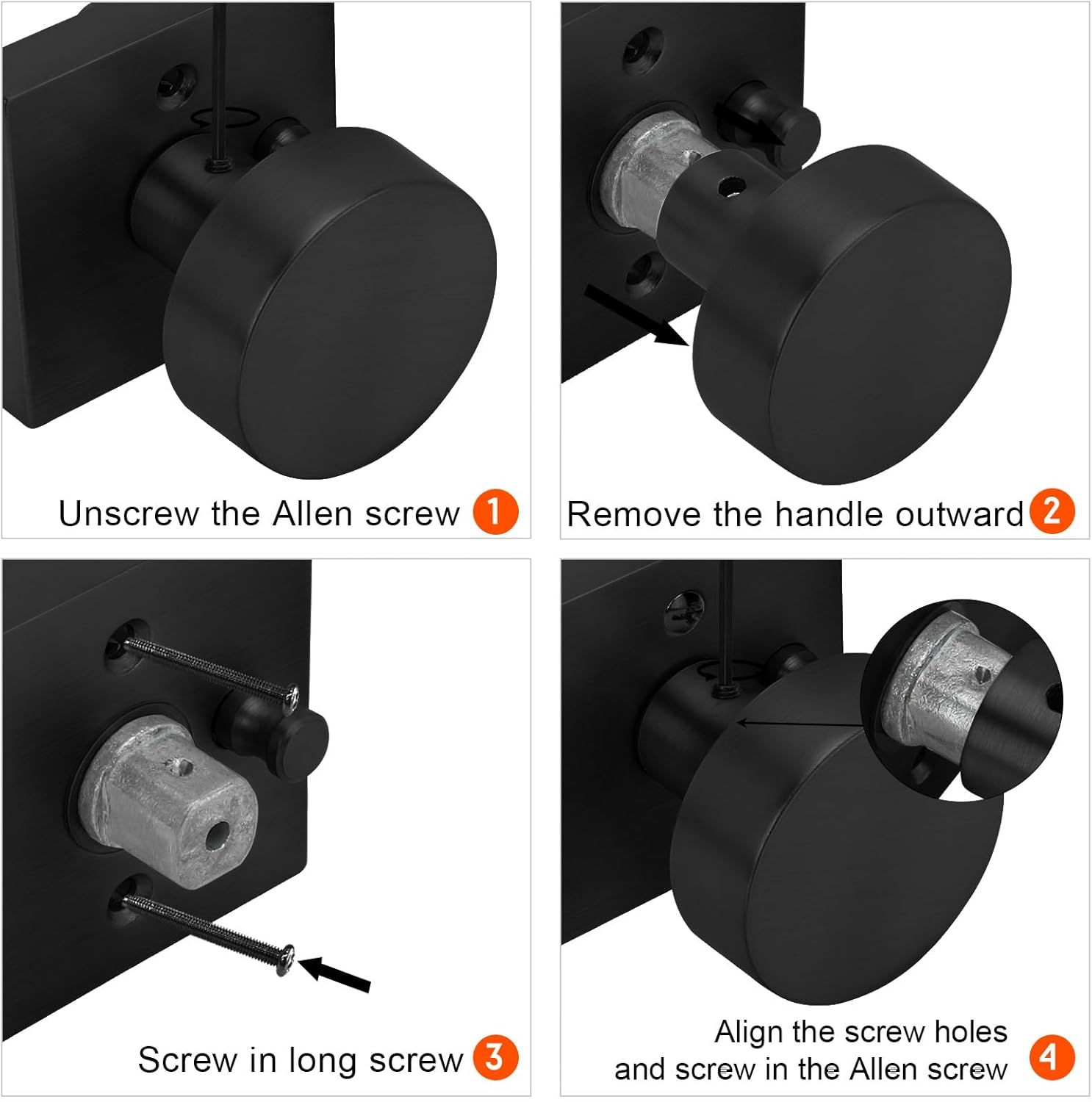 Unscrew the Allen screw 1

Remove the handle outward 2

Screw in long screw 3

Align the screw holes and screw in the Allen screw 4