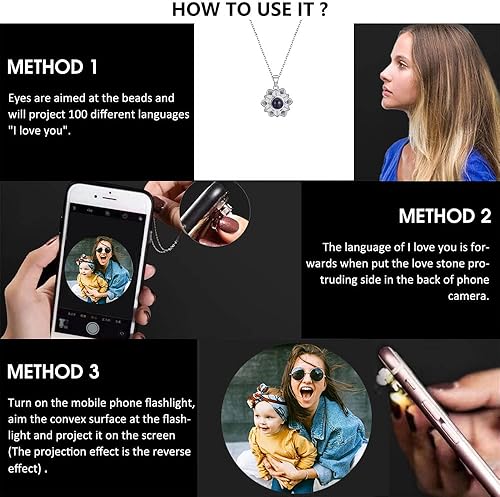 HOW TO USE IT ?

METHOD 1

Eyes are aimed at the beads and will project 100 different languages "I love you".

METHOD 2

The language of I love you is forwards when put the love stone protruding side in the back of phone camera.

METHOD 3

Turn on the mobile phone flashlight, aim the convex surface at the flashlight and project it on the screen (The projection effect is the reverse effect) .