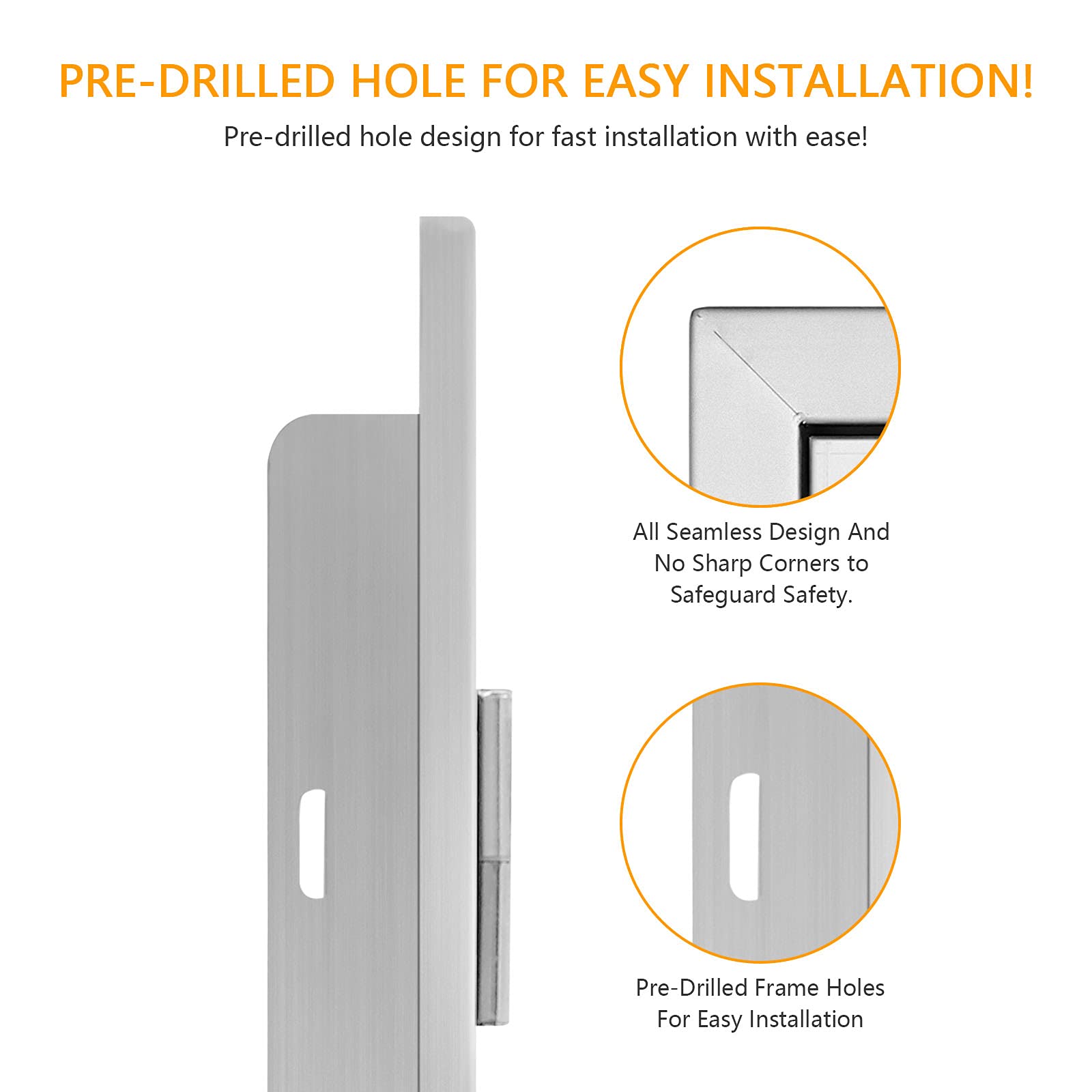 PRE-DRILLED HOLE FOR EASY INSTALLATION!

Pre-drilled hole design for fast installation with ease!

All Seamless Design And No Sharp Corners to Safeguard Safety.

Pre-Drilled Frame Holes For Easy Installation